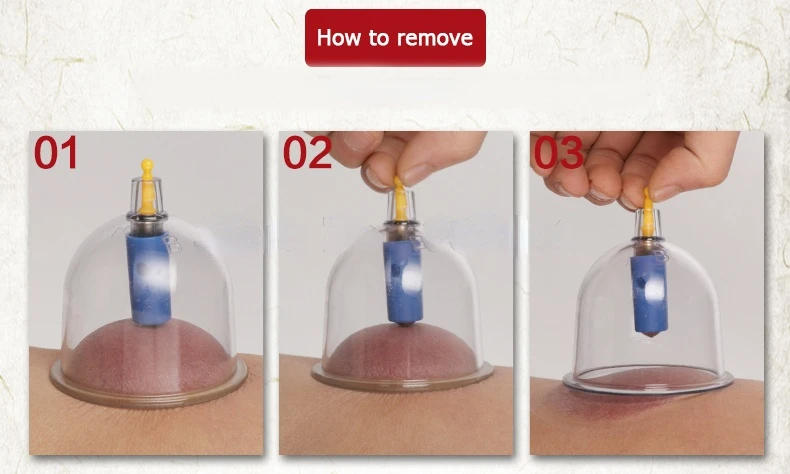 How to remove

01

02

03