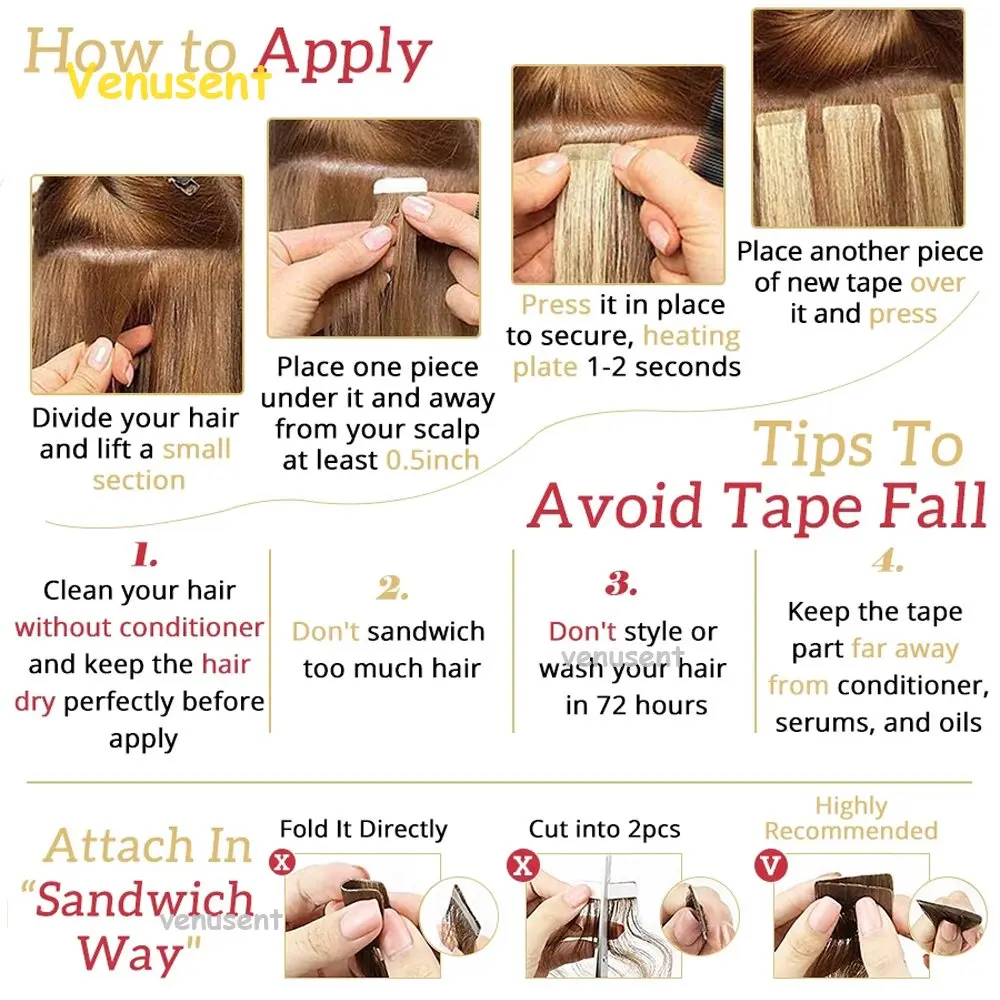 How to Apply
Venusent

Divide your hair and lift a small section

Place one piece under it and away from your scalp at least 0.5inch

Press it in place to secure, heating plate 1-2 seconds

Place another piece of new tape over it and press

Tips To
Avoid Tape Fall

1.
Clean your hair without conditioner and keep the hair dry perfectly before apply

2.
Don't sandwich too much hair

3.
Don't style or wash your hair in 72 hours
venusent

4.
Keep the tape part far away from conditioner, serums, and oils

Attach In "Sandwich Way"
venusent

Fold It Directly
X

Cut into 2pcs
X

Highly Recommended
V