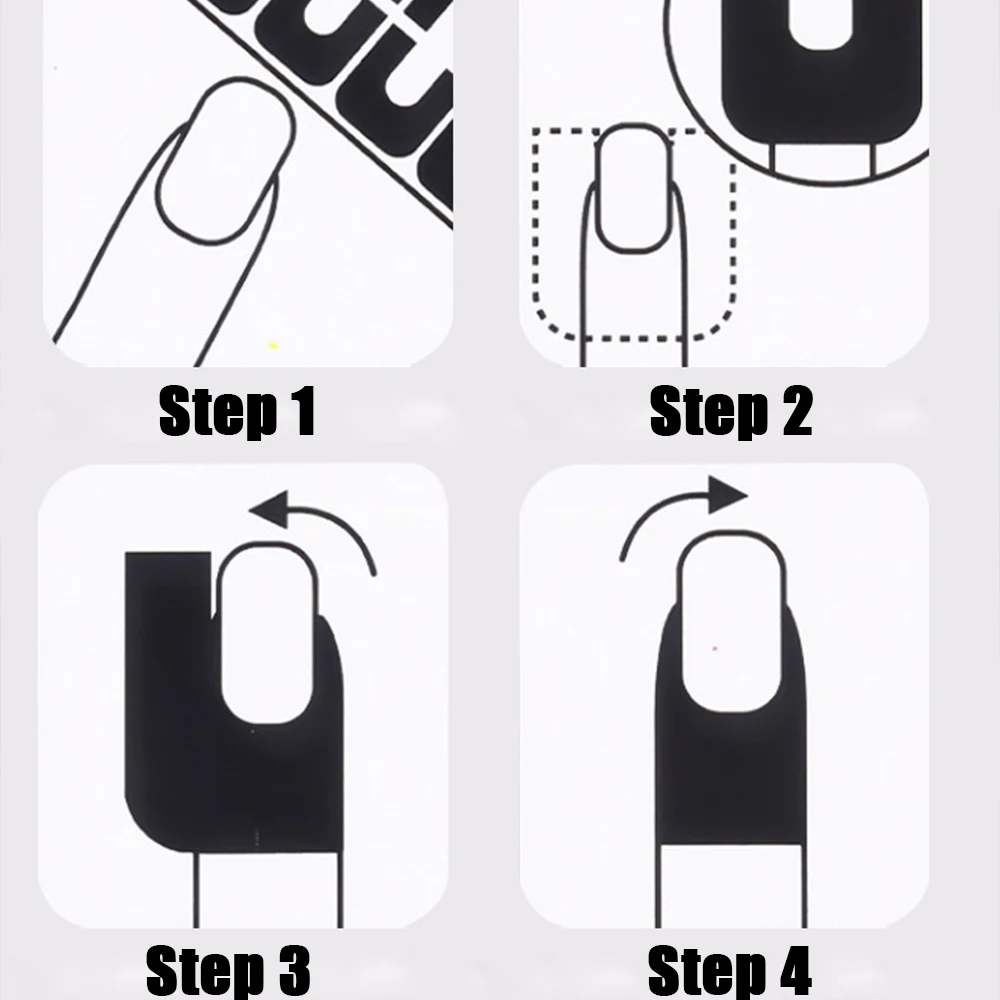 Step 1

Step 2

Step 3

Step 4