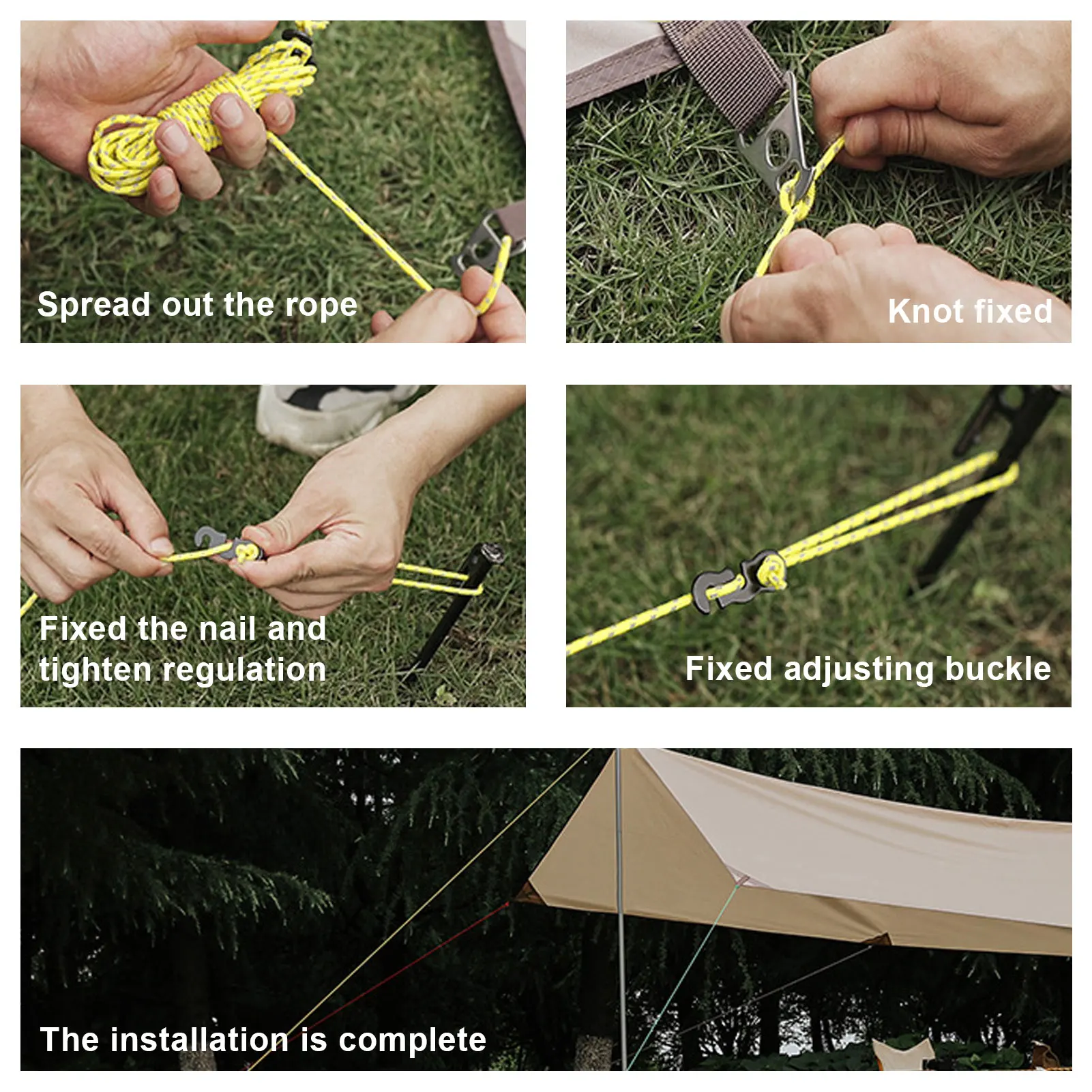 Spread out the rope

Knot fixed

Fixed the nail and tighten regulation

Fixed adjusting buckle

The installation is complete