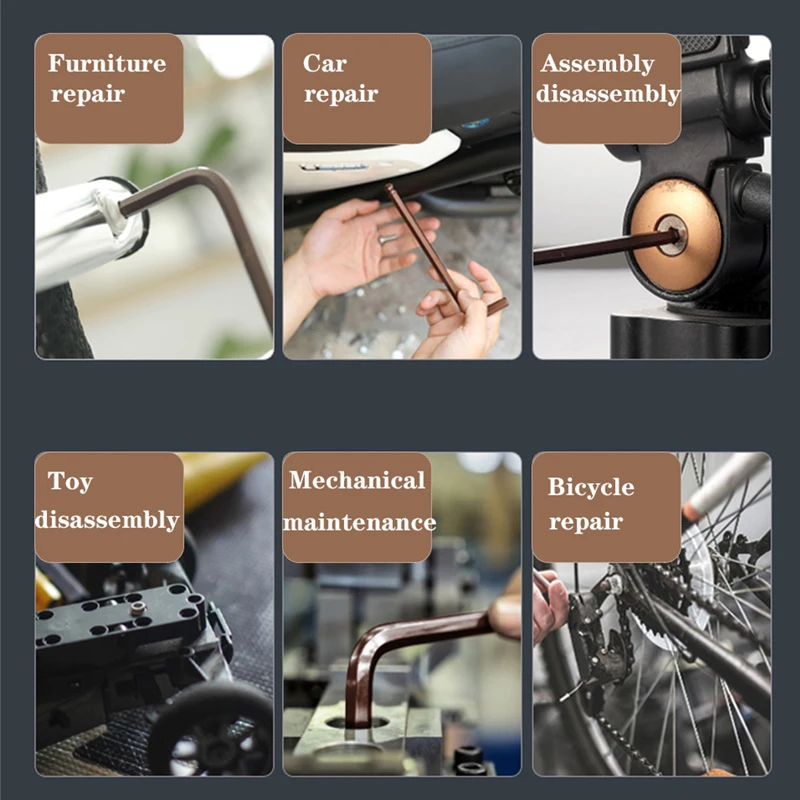 Furniture repair

Car repair

Assembly disassembly

Toy disassembly

Mechanical maintenance

Bicycle repair