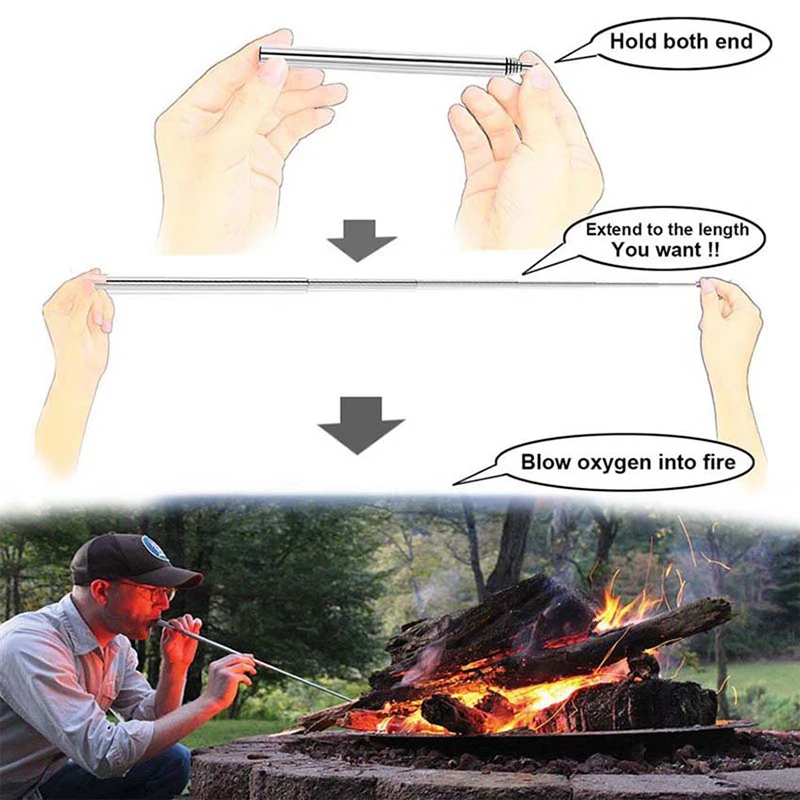 Hold both end

Extend to the length
You want !!

Blow oxygen into fire