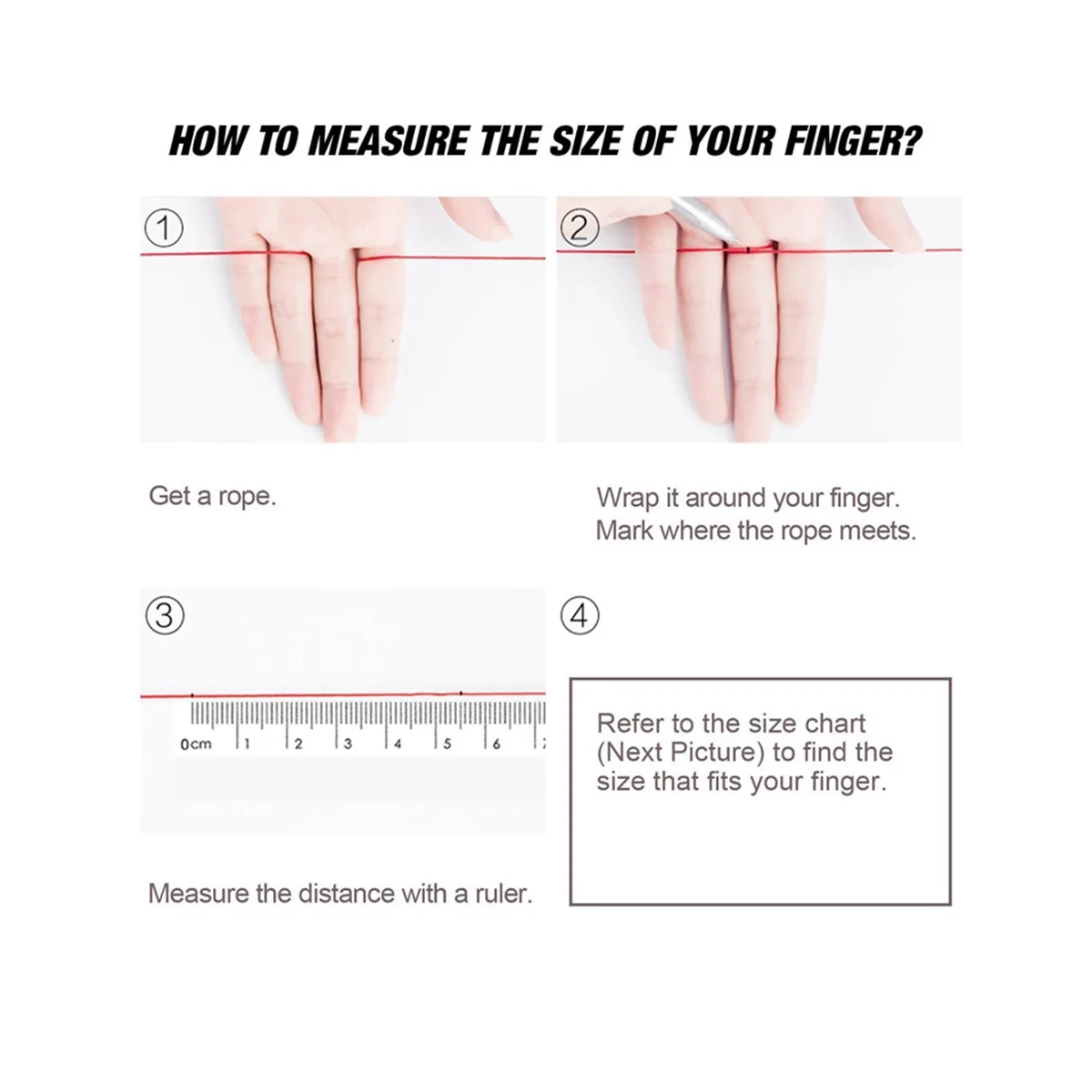 HOW TO MEASURE THE SIZE OF YOUR FINGER?

①

Get a rope.

②

Wrap it around your finger.
Mark where the rope meets.

③

0cm 1 2 3 4 5 6

Measure the distance with a ruler.

④

Refer to the size chart (Next Picture) to find the size that fits your finger.