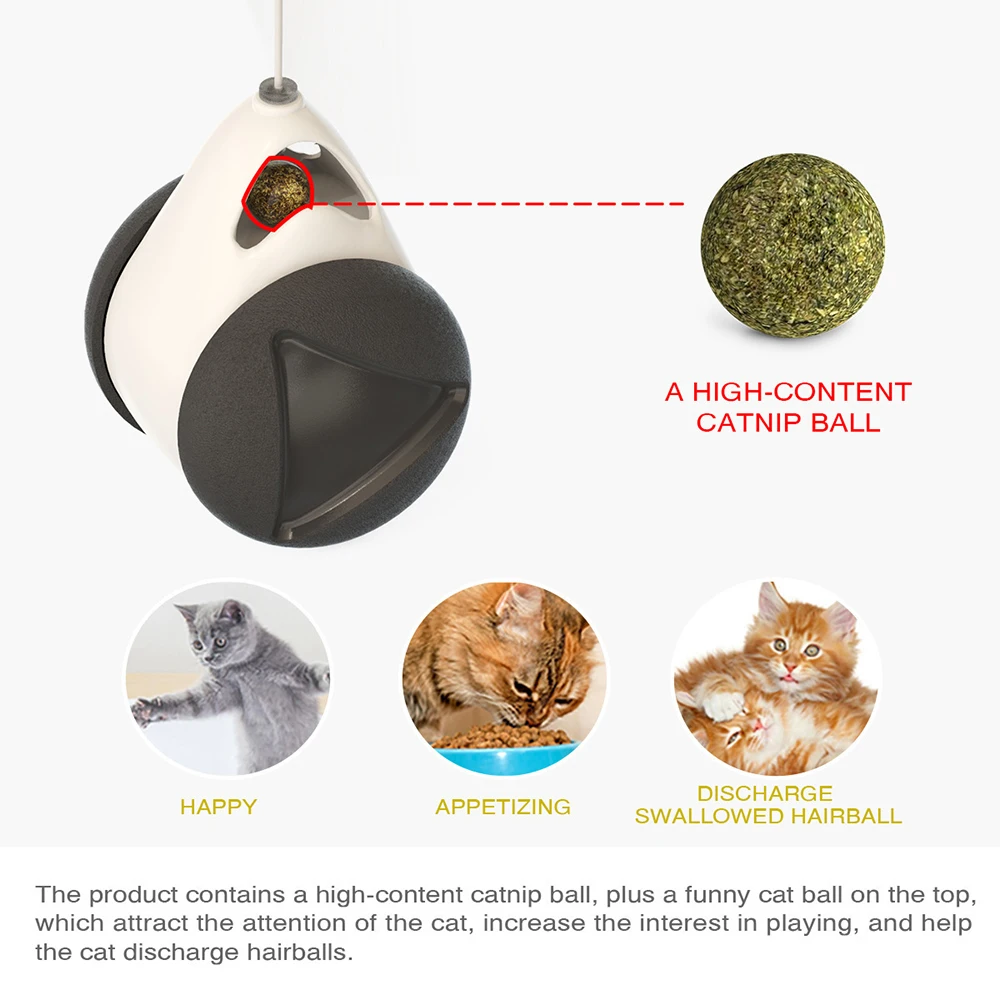 A HIGH-CONTENT CATNIP BALL

HAPPY

APPETIZING

DISCHARGE SWALLOWED HAIRBALL

The product contains a high-content catnip ball, plus a funny cat ball on the top, which attract the attention of the cat, increase the interest in playing, and help the cat discharge hairballs.