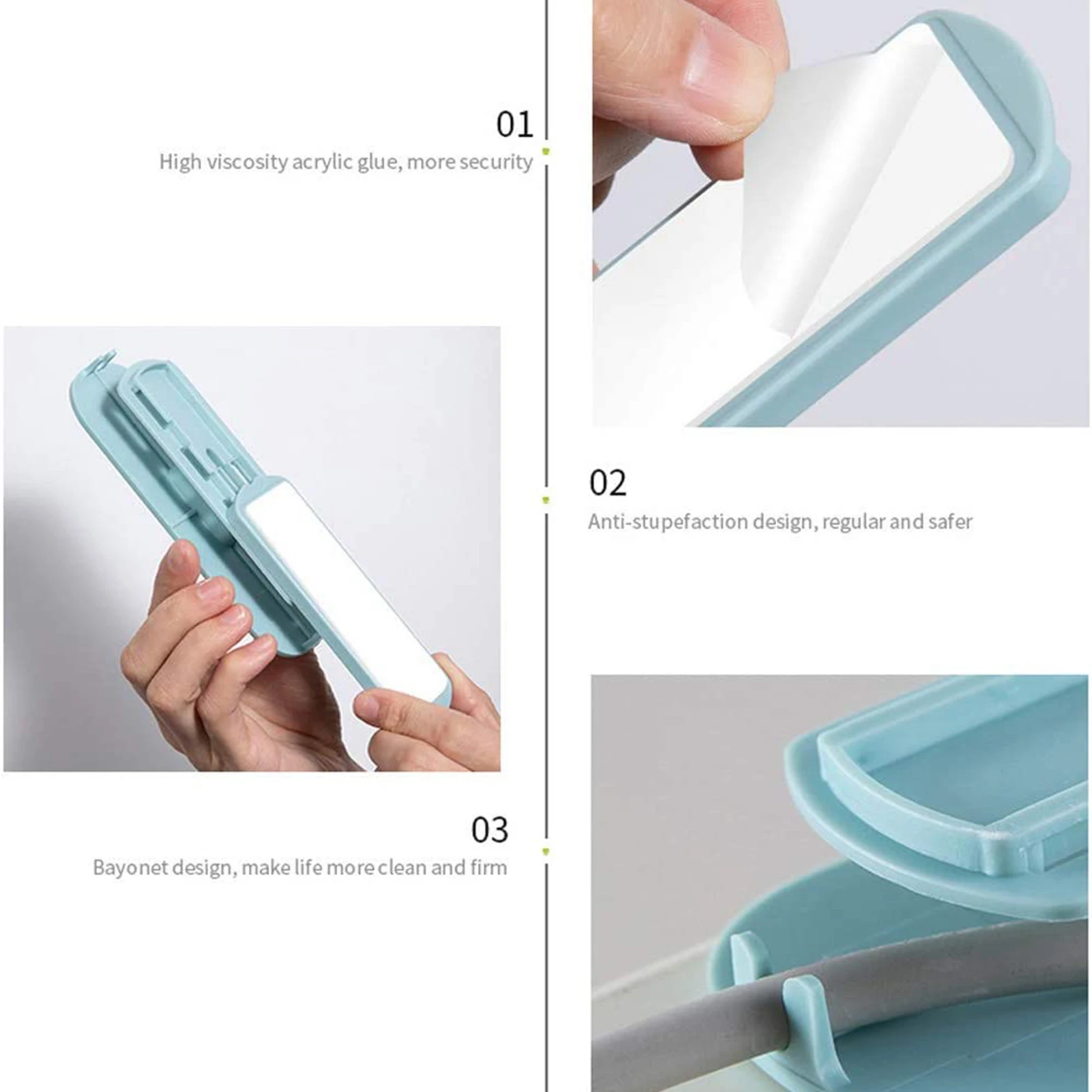 01
High viscosity acrylic glue, more security

02
Anti-stupefaction design, regular and safer

03
Bayonet design, make life more clean and firm