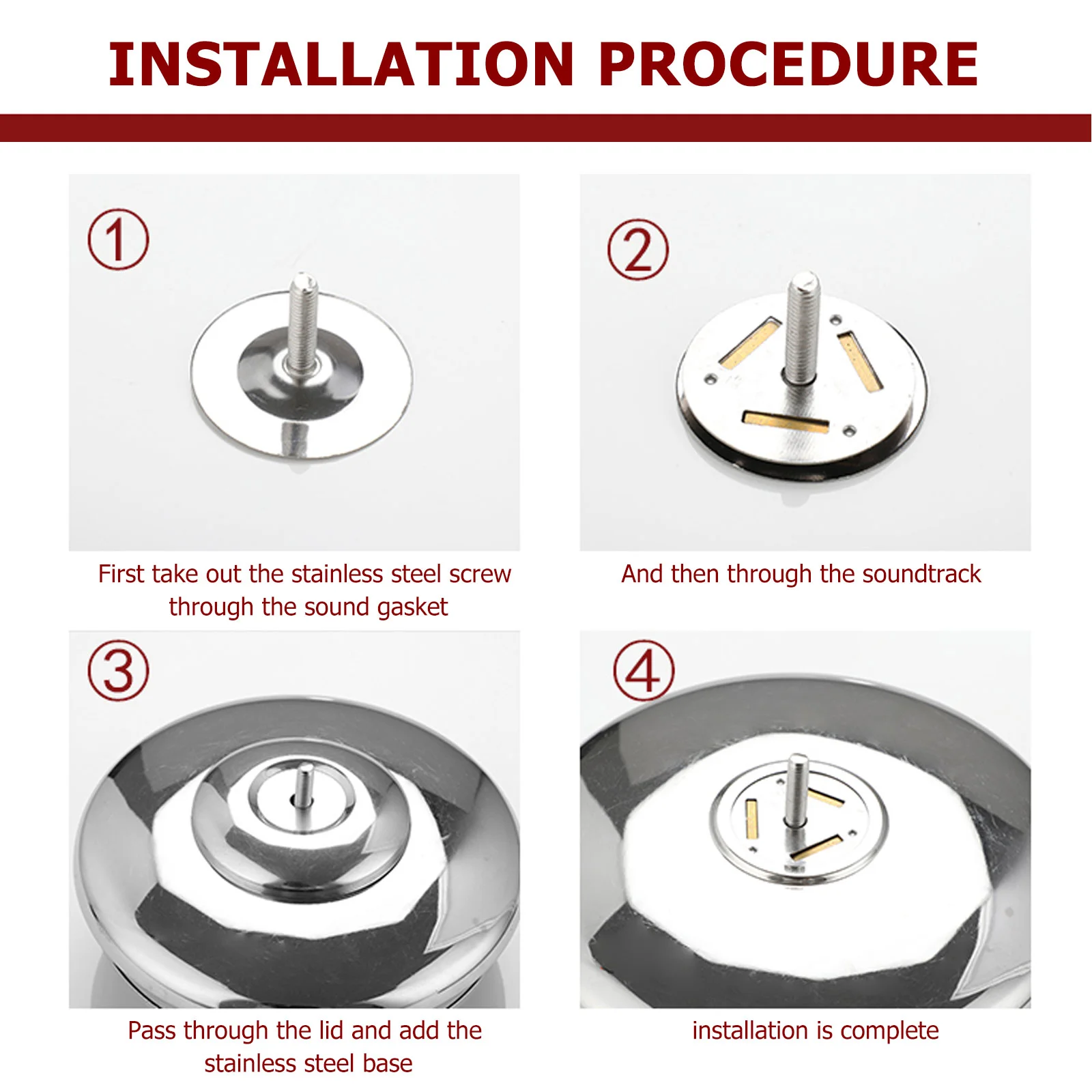 INSTALLATION PROCEDURE

①

First take out the stainless steel screw through the sound gasket

②

And then through the soundtrack

③

Pass through the lid and add the stainless steel base

④

installation is complete