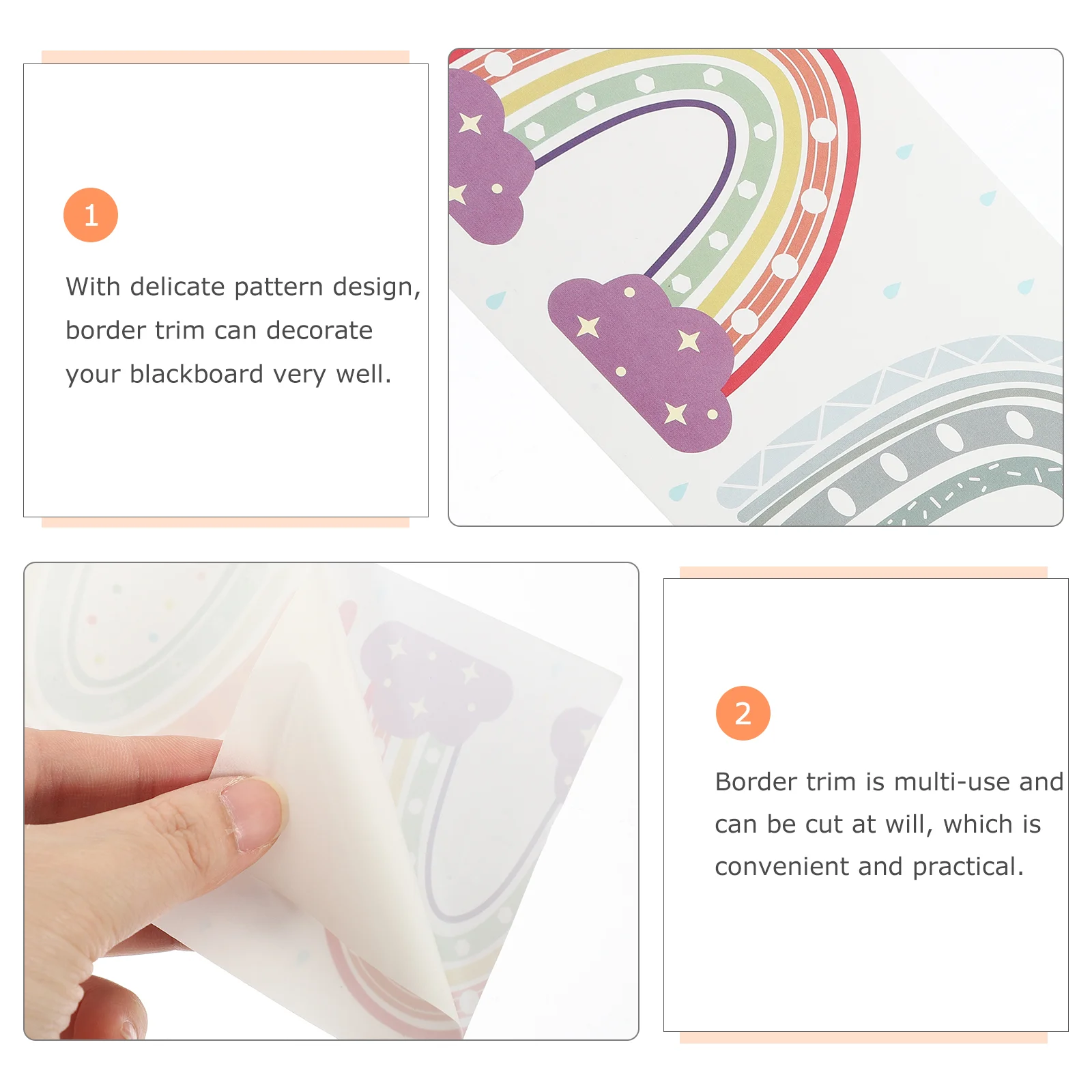 1

With delicate pattern design, border trim can decorate your blackboard very well.

2

Border trim is multi-use and can be cut at will, which is convenient and practical.