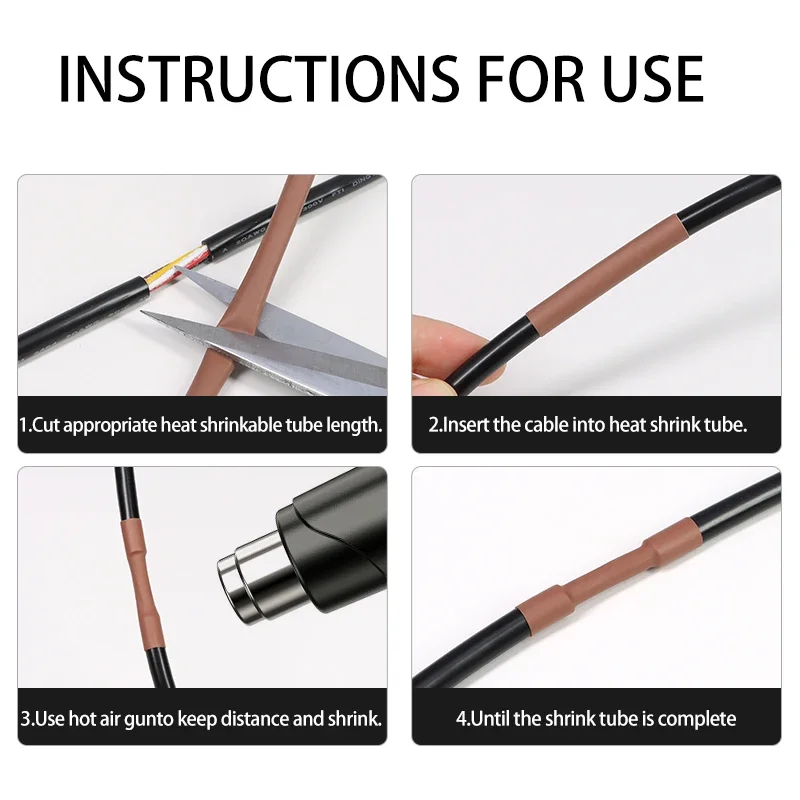 INSTRUCTIONS FOR USE

1.Cut appropriate heat shrinkable tube length.

2.Insert the cable into heat shrink tube.

3.Use hot air gunto keep distance and shrink.

4.Until the shrink tube is complete