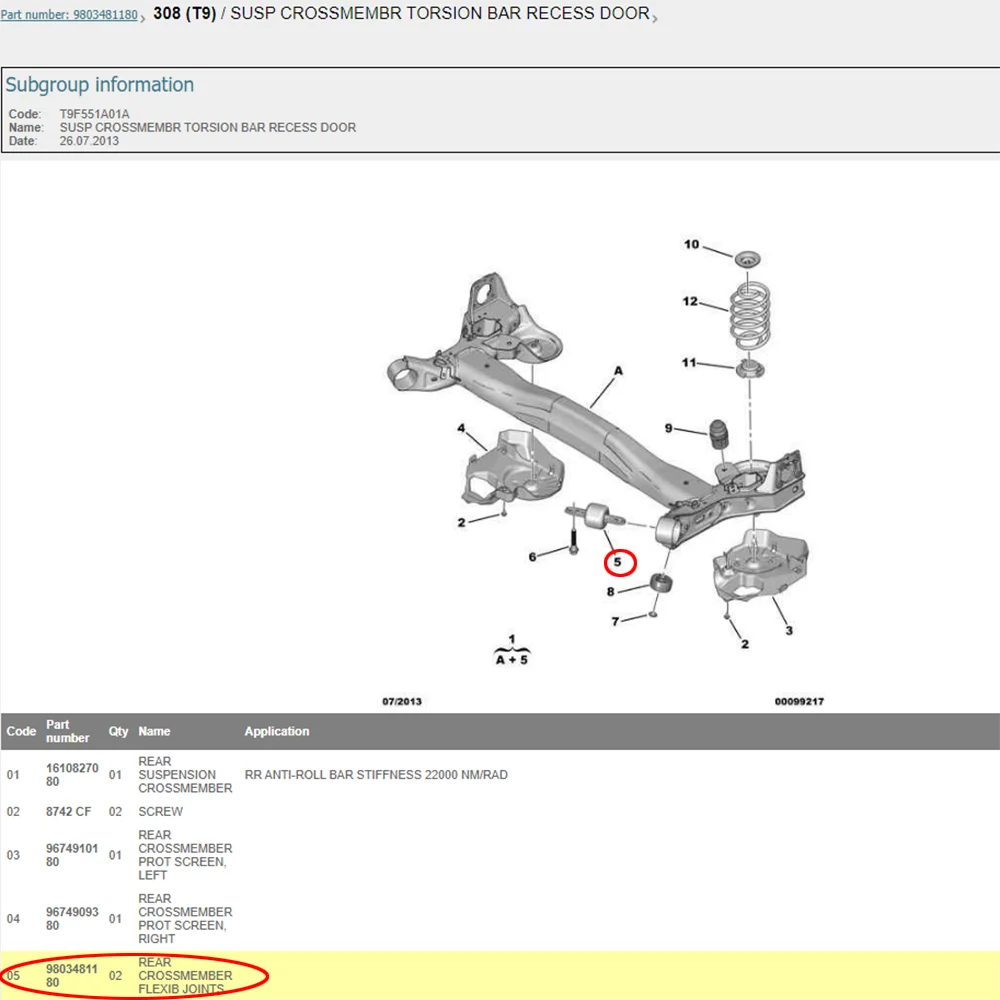 Part number: 9803481180 › 308 (T9) / SUSP CROSSMEMBR TORSION BAR RECESS DOOR ›

Subgroup information

Code: T9F551A01A
Name: SUSP CROSSMEMBR TORSION BAR RECESS DOOR
Date: 26.07.2013

10
12
11
A
9
4
2
6
5
8
7
3
2
1
A + 5

07/2013
00099217

| Code | Part number | Qty | Name | Application |
|---|---|---|---|---|
| 01 | 16108270 80 | 01 | REAR SUSPENSION CROSSMEMBER | RR ANTI-ROLL BAR STIFFNESS 22000 NM/RAD |
| 02 | 8742 CF | 02 | SCREW | |
| 03 | 96749101 80 | 01 | REAR CROSSMEMBER PROT SCREEN, LEFT | |
| 04 | 96749093 80 | 01 | REAR CROSSMEMBER PROT SCREEN, RIGHT | |
| 05 | 98034811 80 | 02 | REAR CROSSMEMBER FLEXIB JOINTS | |