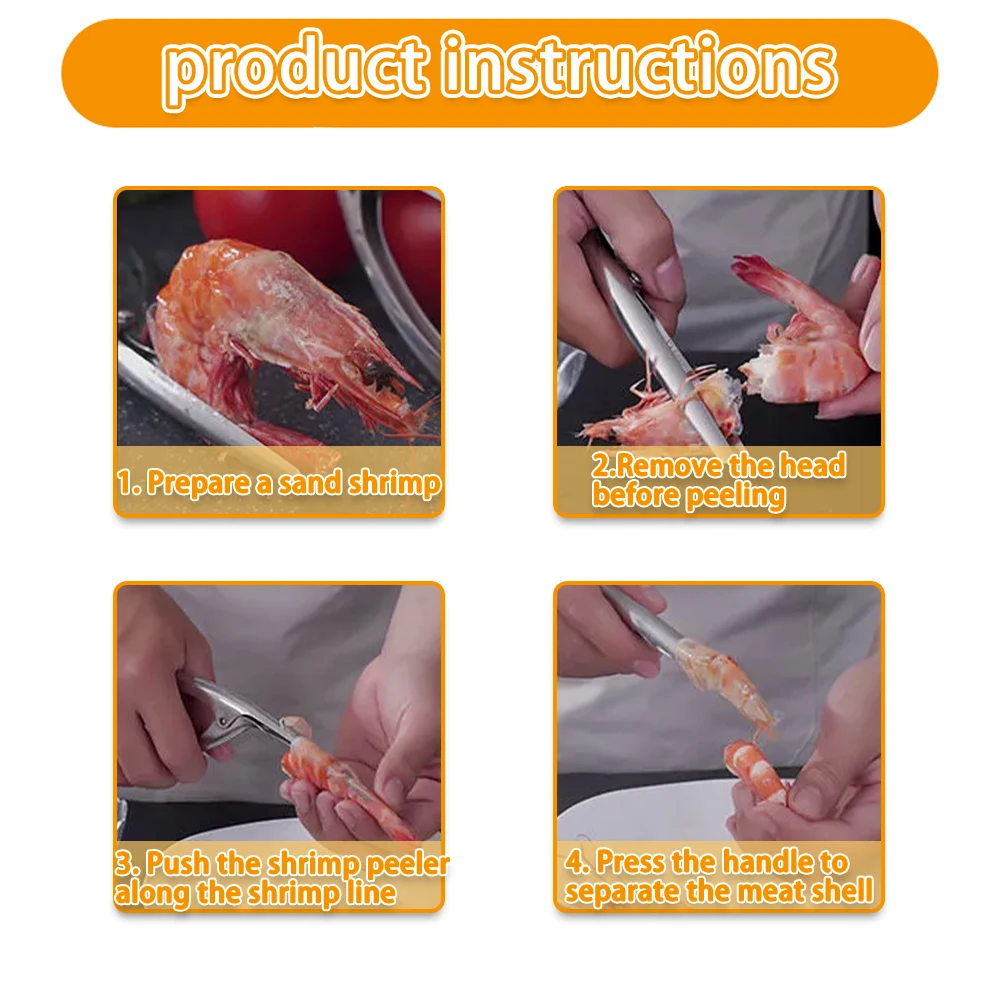 product instructions

1. Prepare a sand shrimp

2.Remove the head before peeling

3. Push the shrimp peeler along the shrimp line

4. Press the handle to separate the meat shell