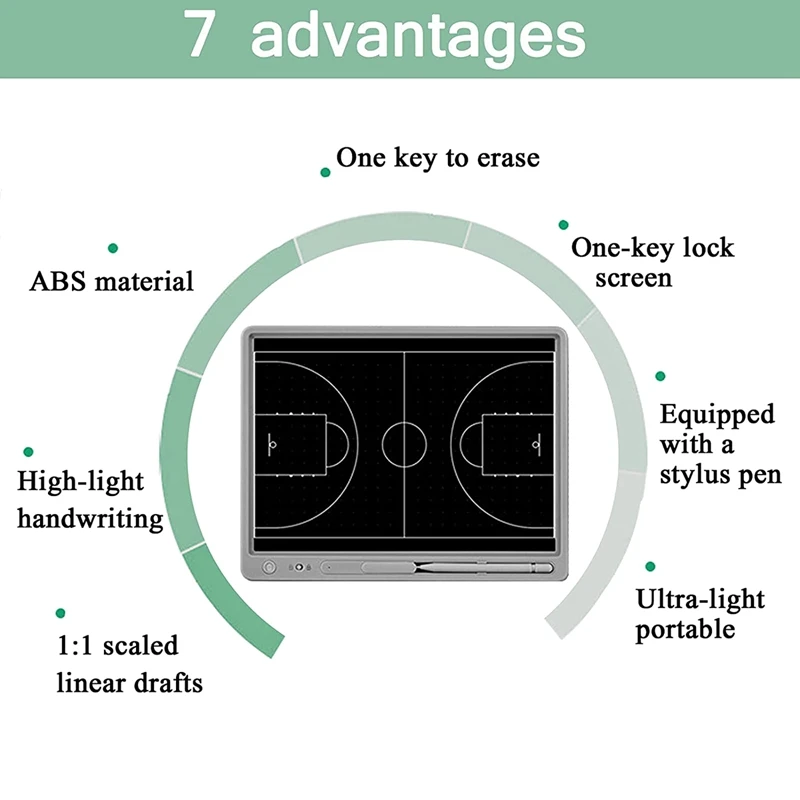 7 advantages

One key to erase

ABS material

One-key lock screen

Equipped with a stylus pen

High-light handwriting

Ultra-light portable

1:1 scaled linear drafts