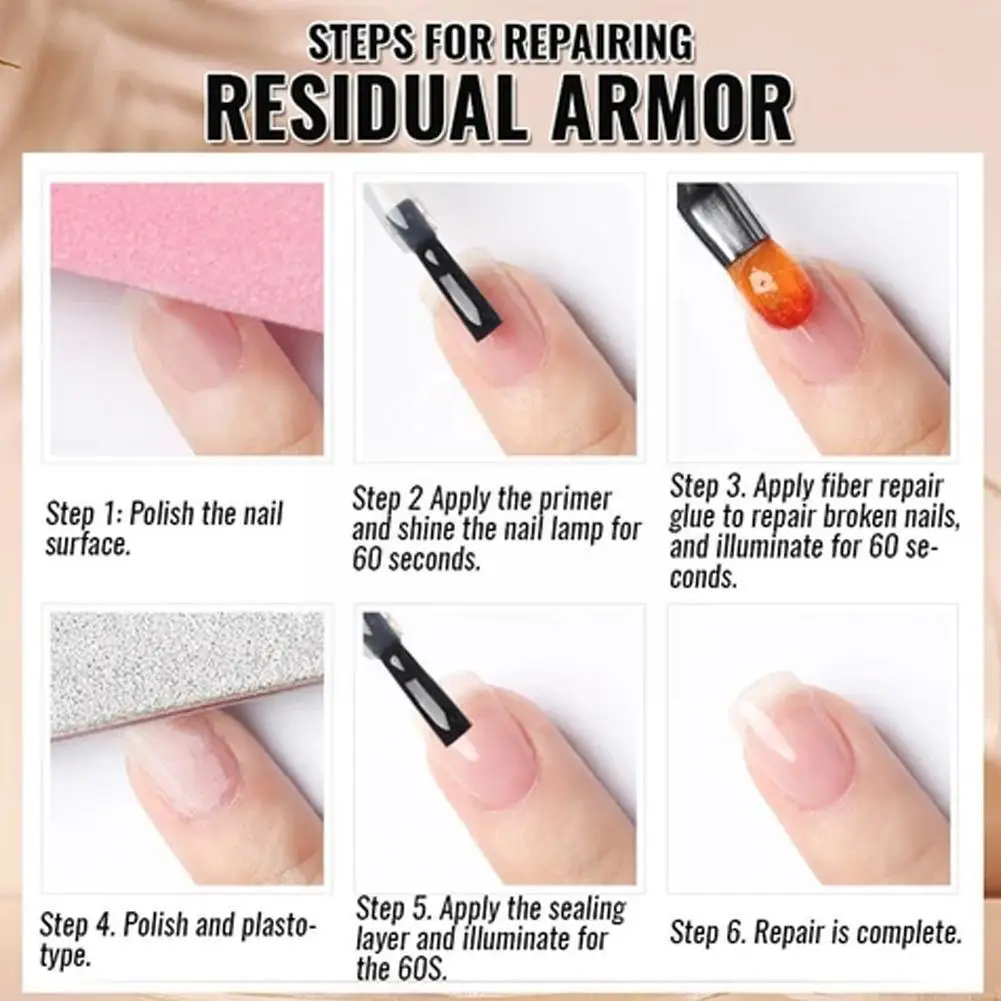 STEPS FOR REPAIRING
RESIDUAL ARMOR

Step 1: Polish the nail surface.

Step 2 Apply the primer and shine the nail lamp for 60 seconds.

Step 3. Apply fiber repair glue to repair broken nails, and illuminate for 60 seconds.

Step 4. Polish and plastotype.

Step 5. Apply the sealing layer and illuminate for the 60S.

Step 6. Repair is complete.