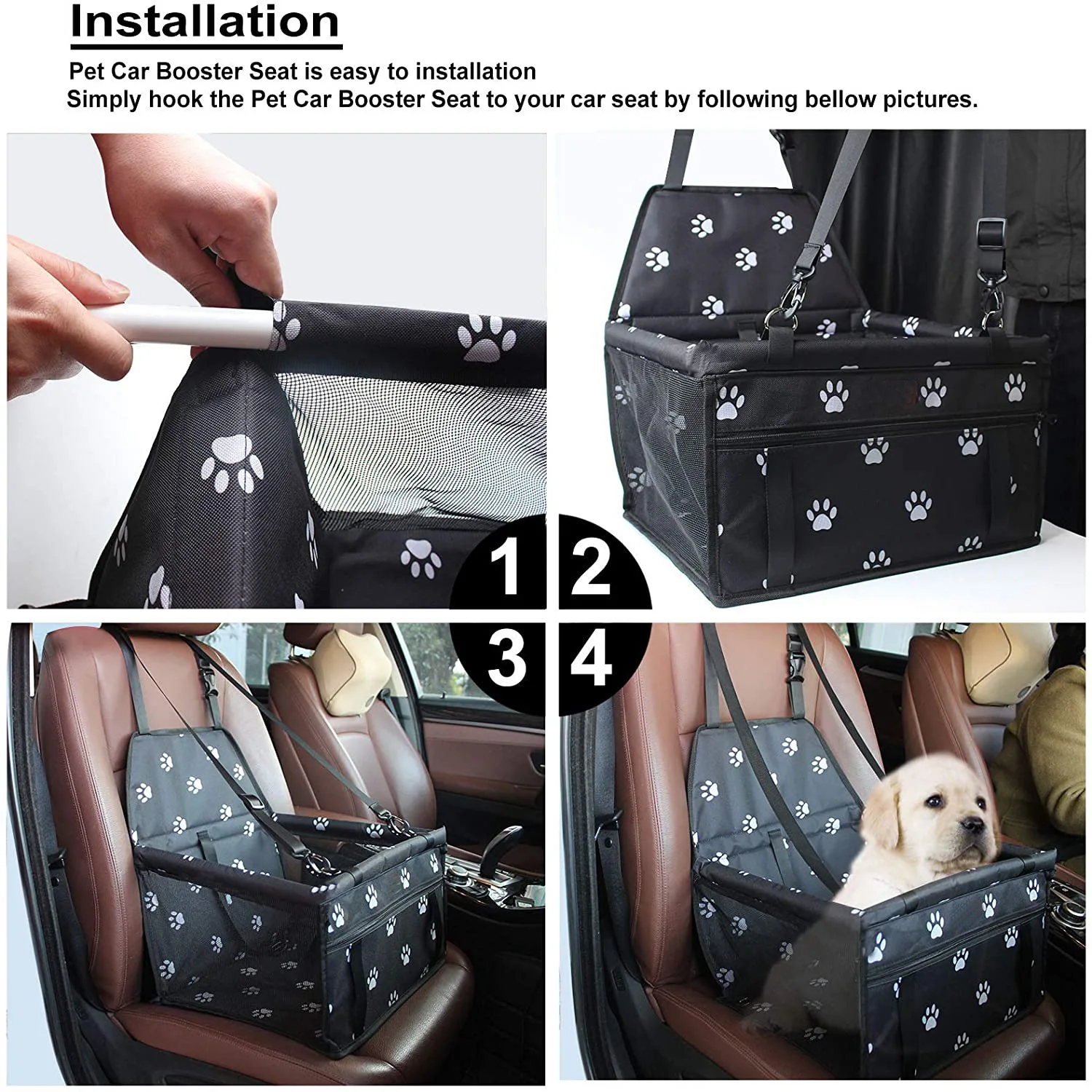 Installation

Pet Car Booster Seat is easy to installation
Simply hook the Pet Car Booster Seat to your car seat by following bellow pictures.

1
2
3
4