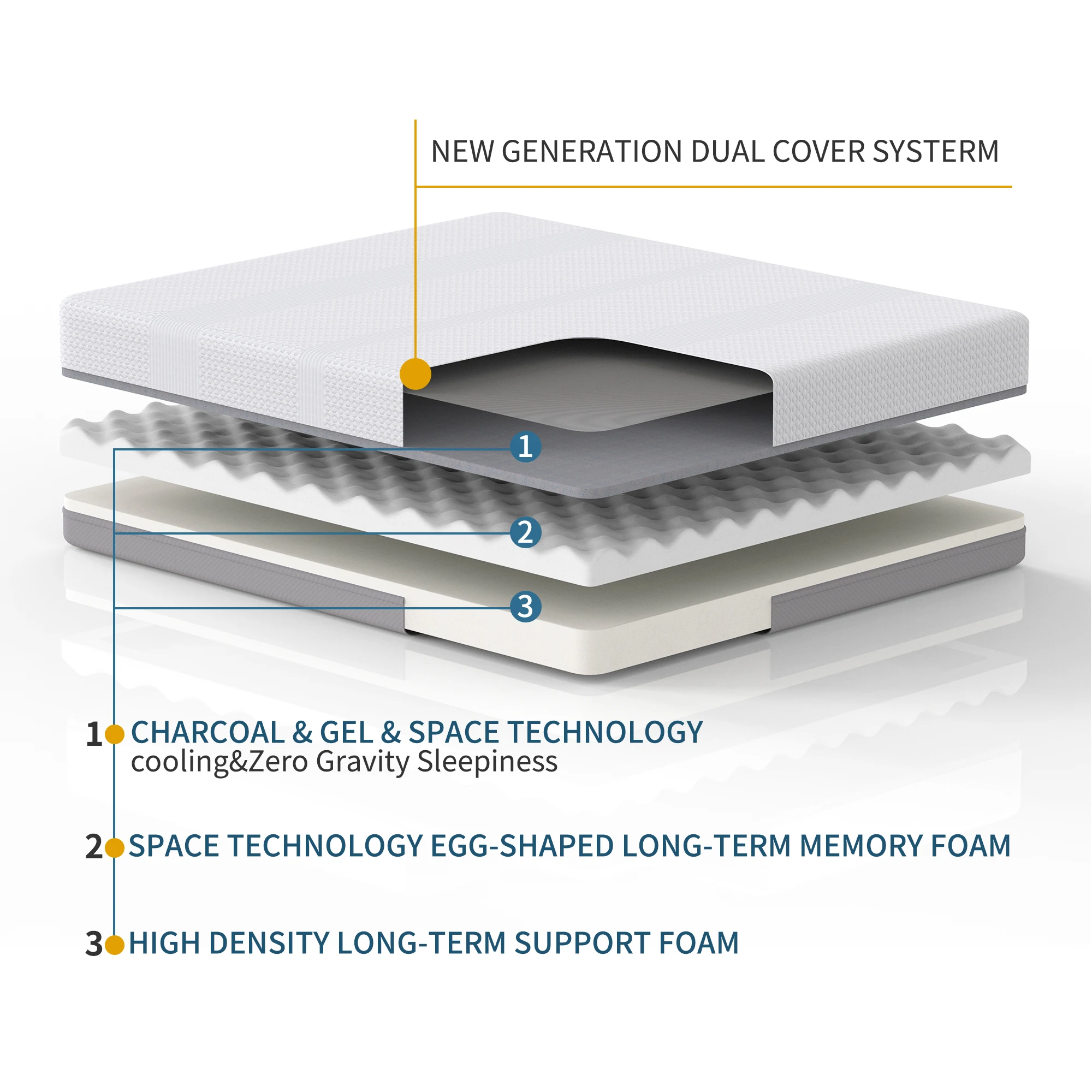 NEW GENERATION DUAL COVER SYSTERM

1

2

3

1 CHARCOAL & GEL & SPACE TECHNOLOGY
cooling&Zero Gravity Sleepiness

2 SPACE TECHNOLOGY EGG-SHAPED LONG-TERM MEMORY FOAM

3 HIGH DENSITY LONG-TERM SUPPORT FOAM