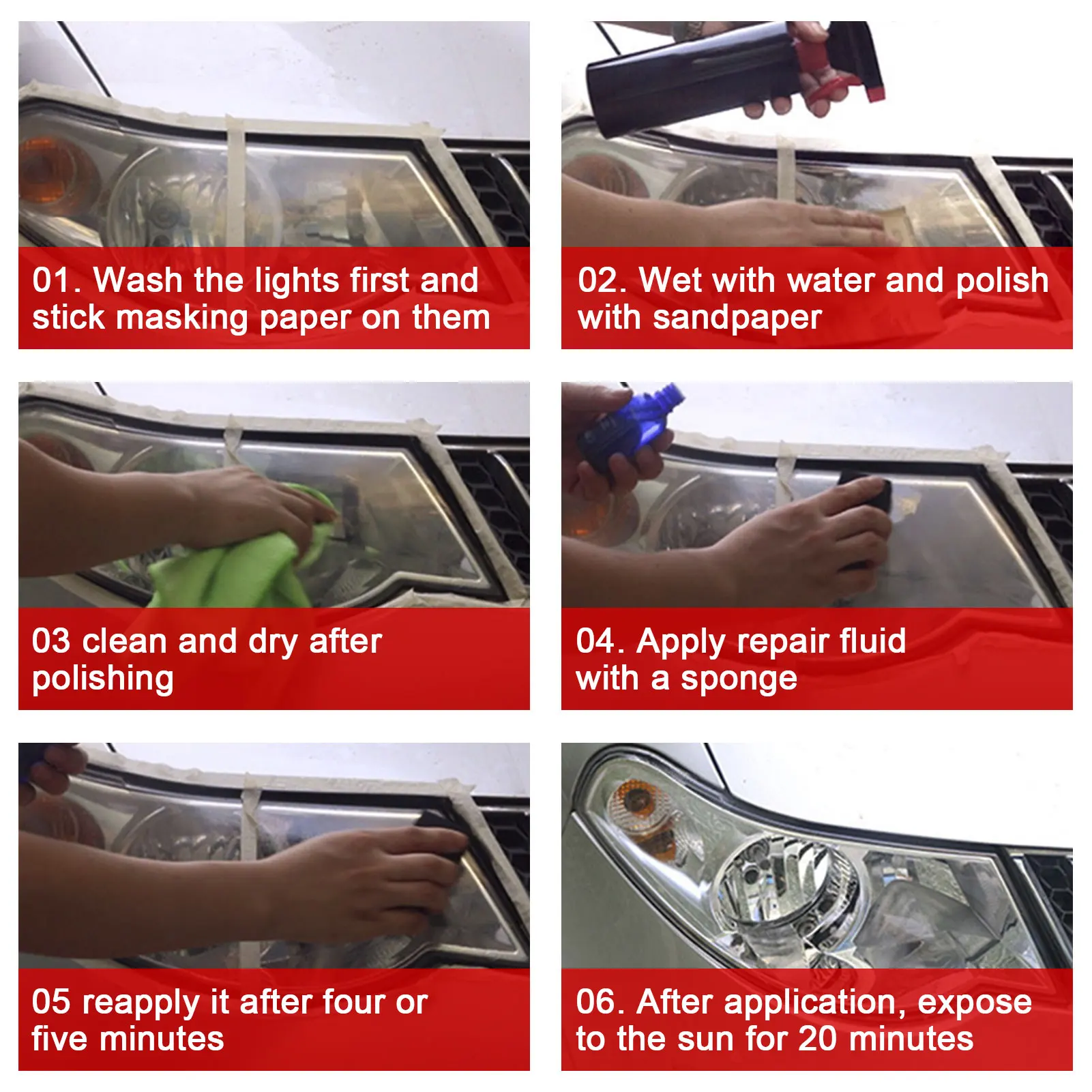 01. Wash the lights first and stick masking paper on them

02. Wet with water and polish with sandpaper

03 clean and dry after polishing

04. Apply repair fluid with a sponge

05 reapply it after four or five minutes

06. After application, expose to the sun for 20 minutes