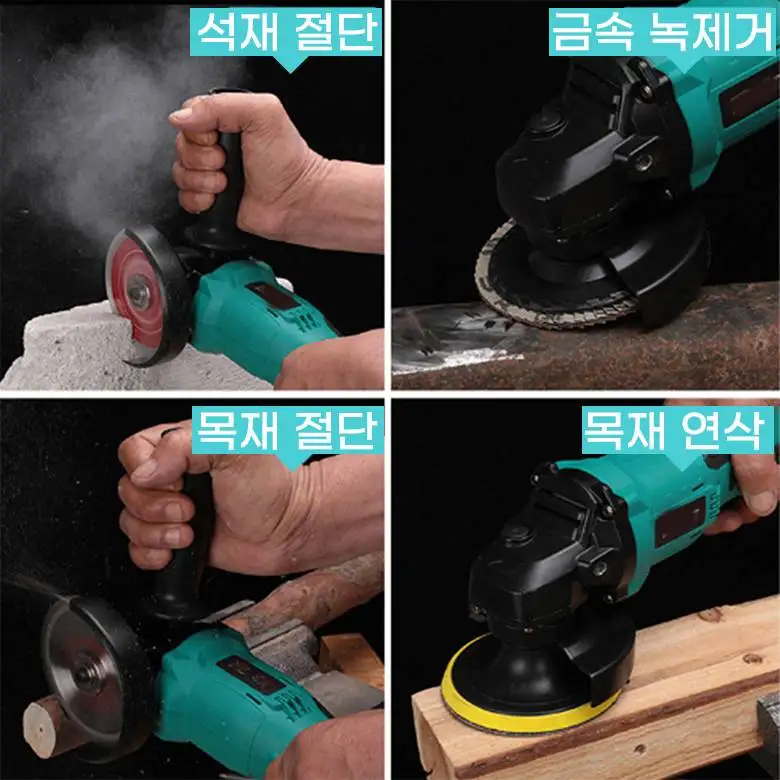 석재 절단

금속 녹제거

목재 절단

목재 연삭