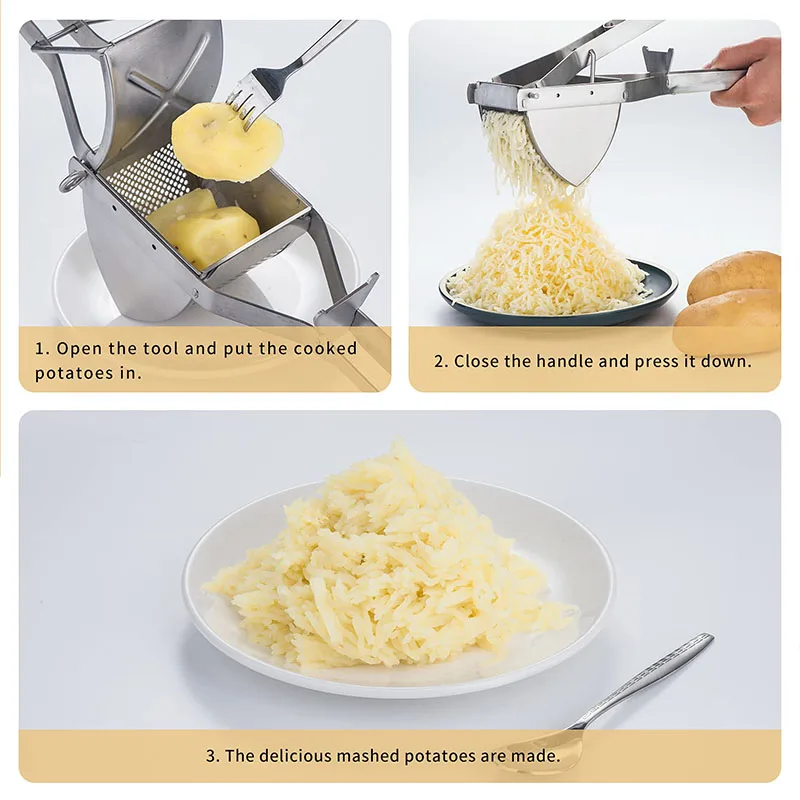 1. Open the tool and put the cooked potatoes in.

2. Close the handle and press it down.

3. The delicious mashed potatoes are made.