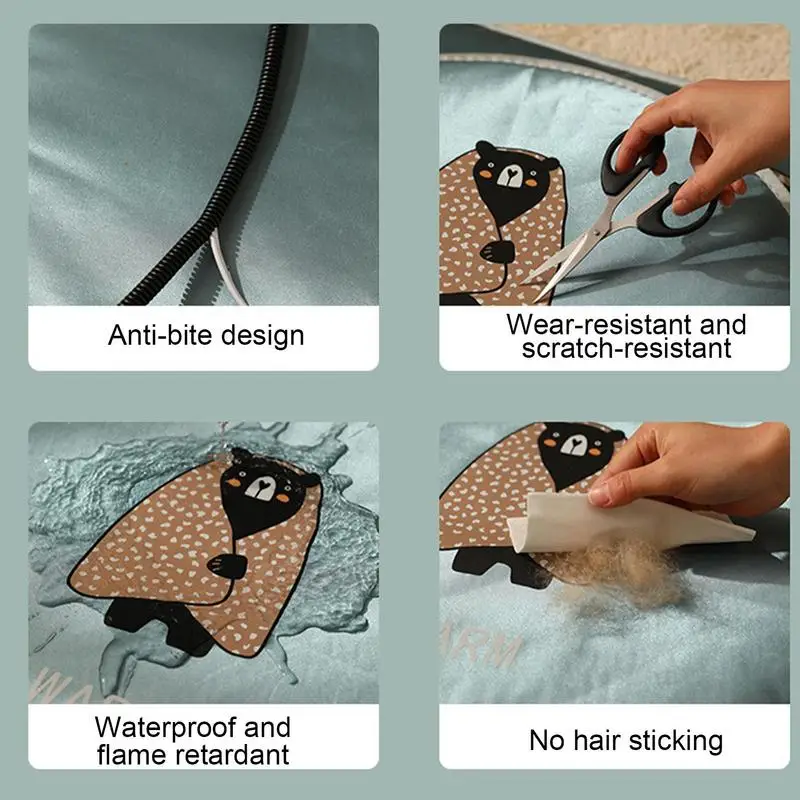 Anti-bite design

Wear-resistant and scratch-resistant

Waterproof and flame retardant

No hair sticking