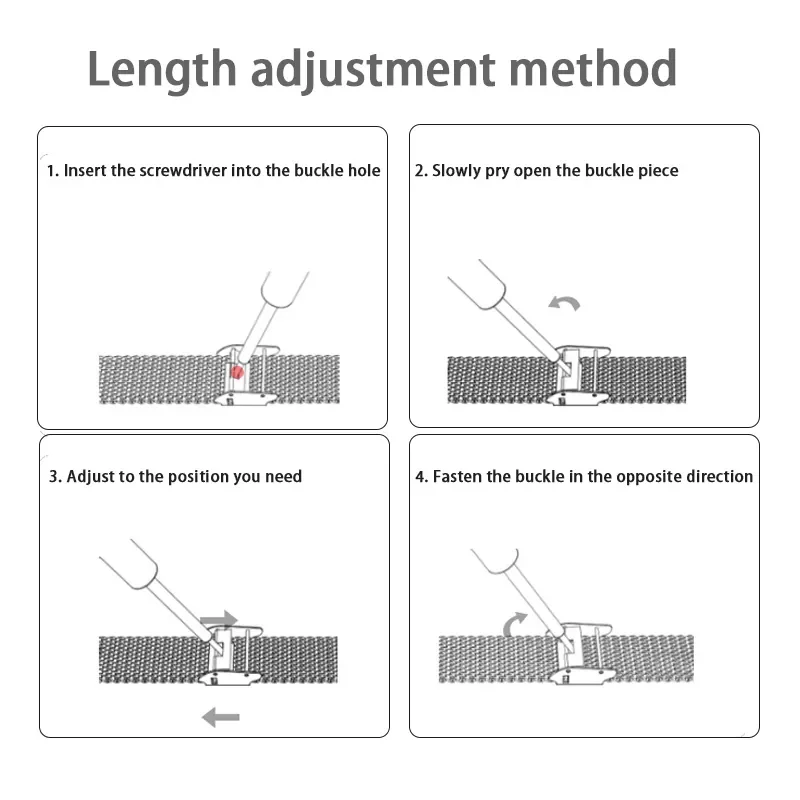 Length adjustment method

1. Insert the screwdriver into the buckle hole

2. Slowly pry open the buckle piece

3. Adjust to the position you need

4. Fasten the buckle in the opposite direction