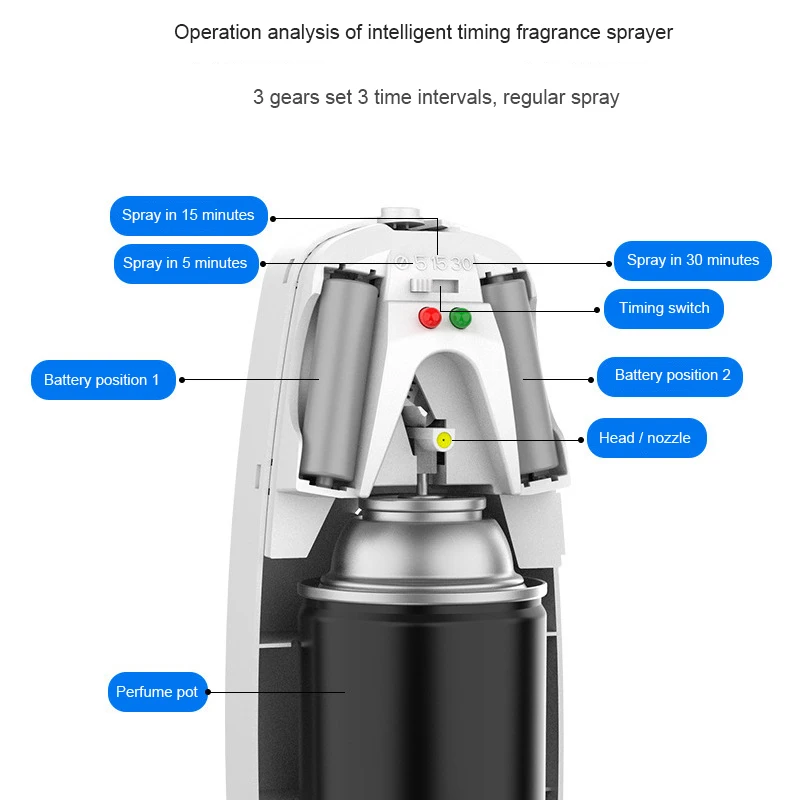 Operation analysis of intelligent timing fragrance sprayer

3 gears set 3 time intervals, regular spray

Spray in 15 minutes

Spray in 5 minutes

5 15 30

Spray in 30 minutes

Timing switch

Battery position 1

Battery position 2

Head / nozzle

Perfume pot