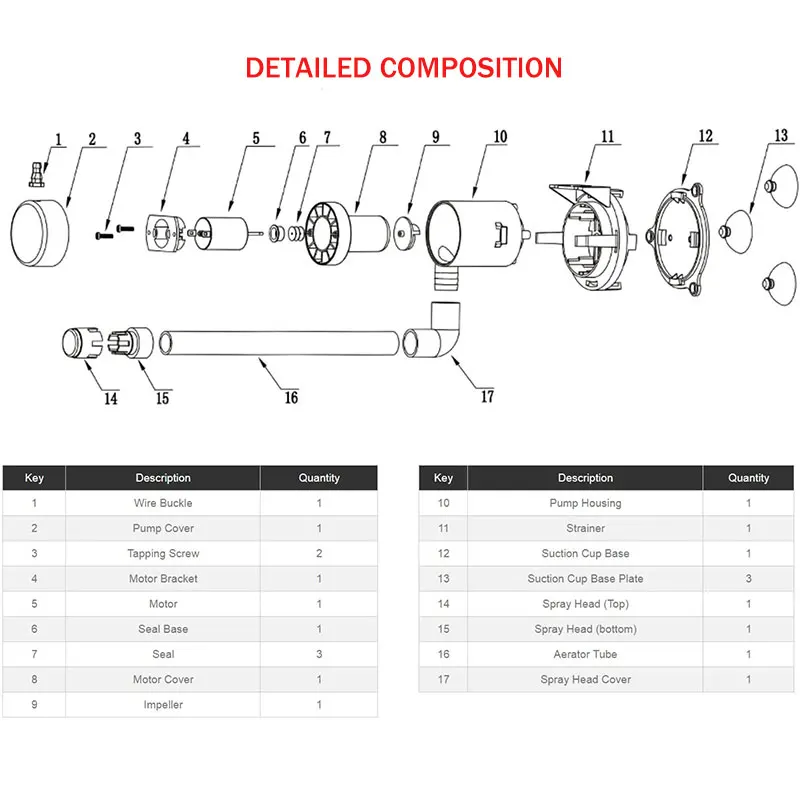 DETAILED COMPOSITION

1 2 3 4 5 6 7 8 9 10 11 12 13

14 15 16 17

| Key | Description | Quantity |
|---|---|---|
| 1 | Wire Buckle | 1 |
| 2 | Pump Cover | 1 |
| 3 | Tapping Screw | 2 |
| 4 | Motor Bracket | 1 |
| 5 | Motor | 1 |
| 6 | Seal Base | 1 |
| 7 | Seal | 3 |
| 8 | Motor Cover | 1 |
| 9 | Impeller | 1 |

| Key | Description | Quantity |
|---|---|---|
| 10 | Pump Housing | 1 |
| 11 | Strainer | 1 |
| 12 | Suction Cup Base | 1 |
| 13 | Suction Cup Base Plate | 3 |
| 14 | Spray Head (Top) | 1 |
| 15 | Spray Head (bottom) | 1 |
| 16 | Aerator Tube | 1 |
| 17 | Spray Head Cover | 1 |