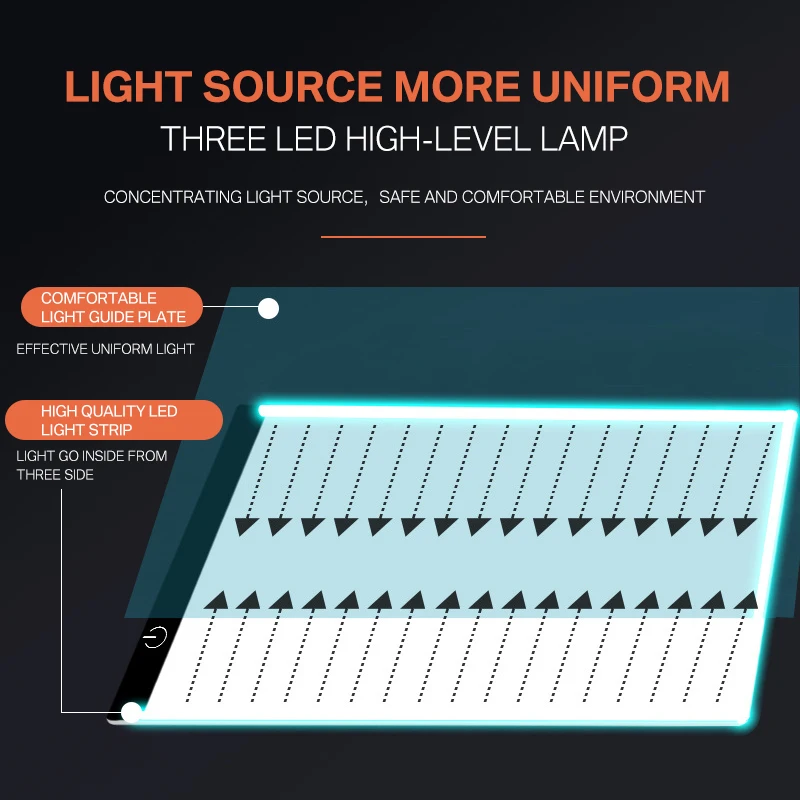 LIGHT SOURCE MORE UNIFORM

THREE LED HIGH-LEVEL LAMP

CONCENTRATING LIGHT SOURCE, SAFE AND COMFORTABLE ENVIRONMENT

COMFORTABLE LIGHT GUIDE PLATE

EFFECTIVE UNIFORM LIGHT

HIGH QUALITY LED LIGHT STRIP

LIGHT GO INSIDE FROM THREE SIDE