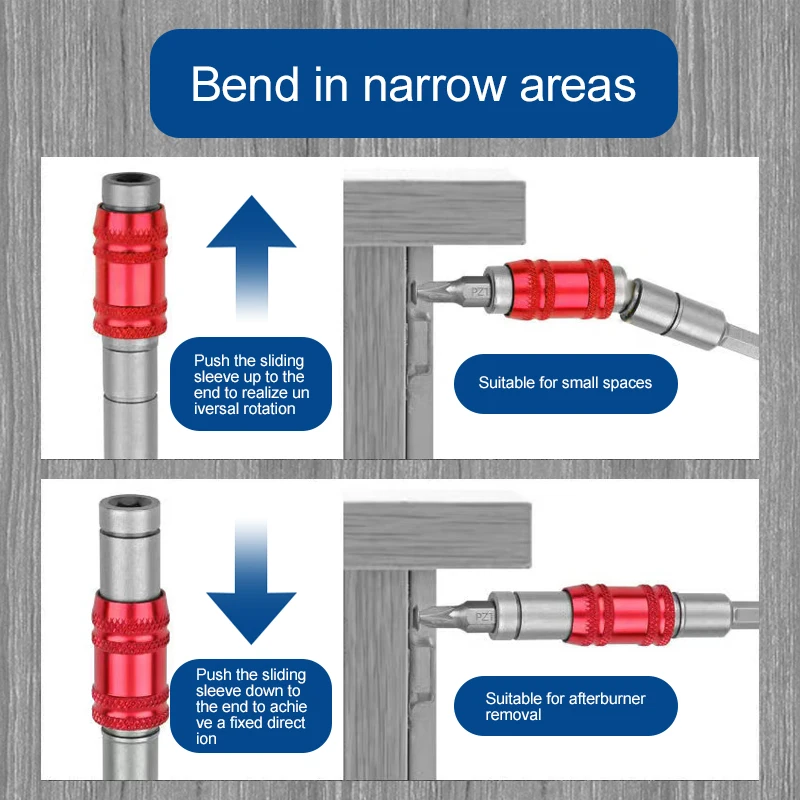 Bend in narrow areas

Push the sliding sleeve up to the end to realize un iversal rotation

PZ1

Suitable for small spaces

Push the sliding sleeve down to the end to achie ve a fixed direct ion

PZ1

Suitable for afterburner removal