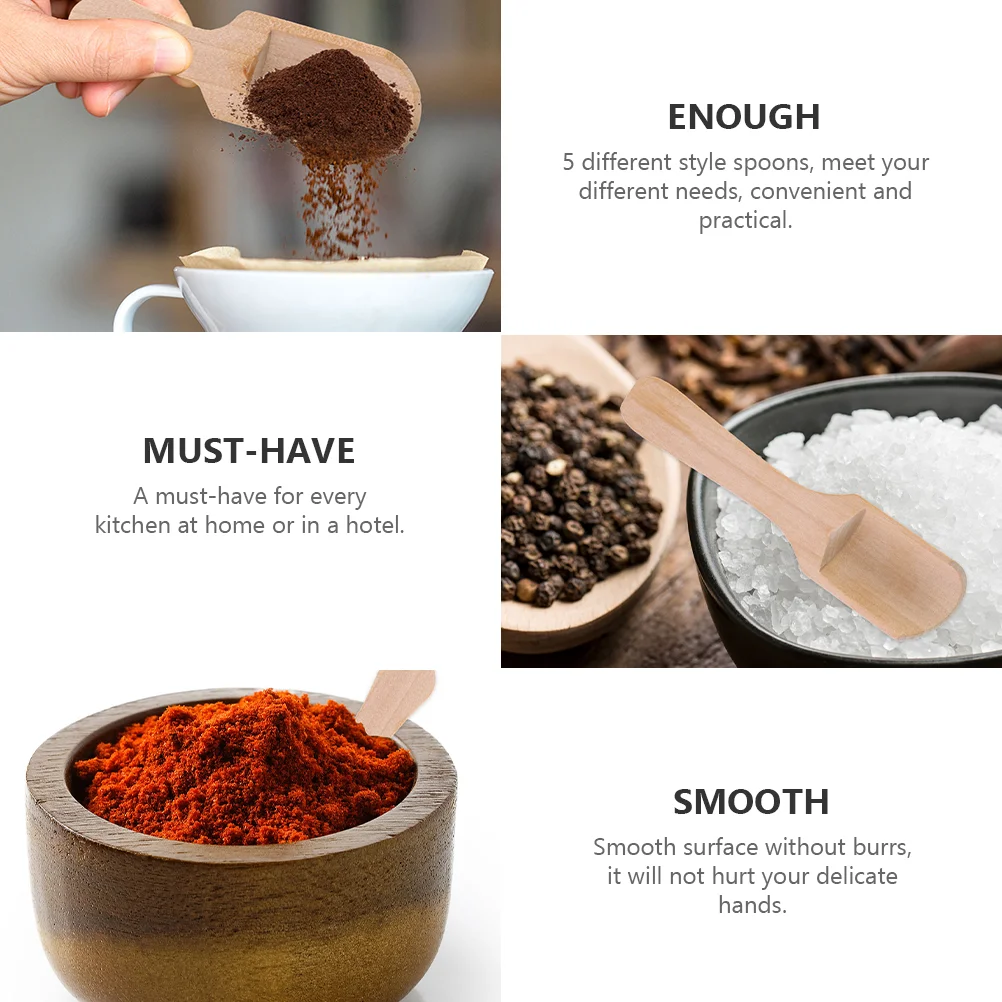 ENOUGH

5 different style spoons, meet your different needs, convenient and practical.

MUST-HAVE

A must-have for every kitchen at home or in a hotel.

SMOOTH

Smooth surface without burrs, it will not hurt your delicate hands.