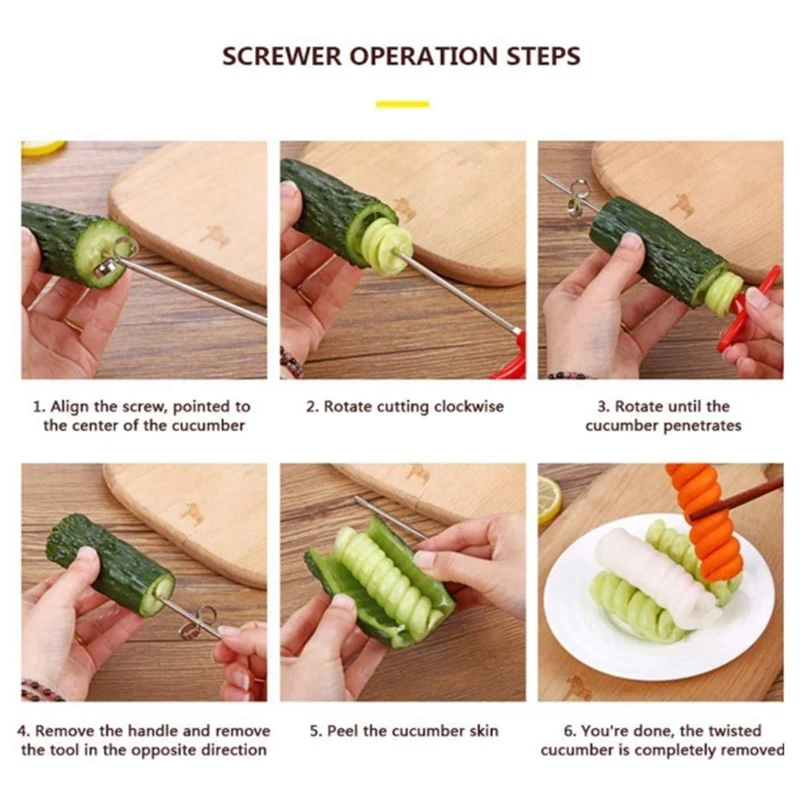 SCREWER OPERATION STEPS

1. Align the screw, pointed to the center of the cucumber

2. Rotate cutting clockwise

3. Rotate until the cucumber penetrates

4. Remove the handle and remove the tool in the opposite direction

5. Peel the cucumber skin

6. You're done, the twisted cucumber is completely removed