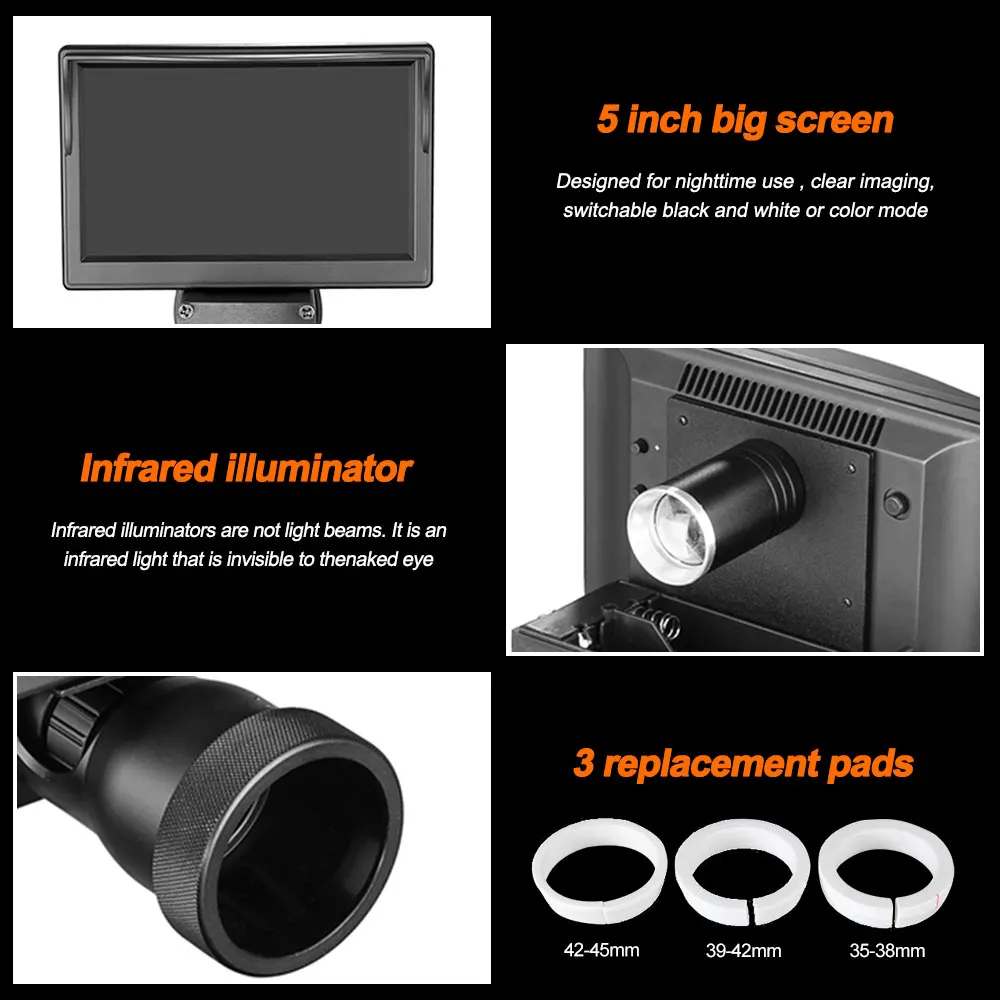 5 inch big screen

Designed for nighttime use , clear imaging, switchable black and white or color mode

Infrared illuminator

Infrared illuminators are not light beams. It is an infrared light that is invisible to thenaked eye

3 replacement pads

42-45mm

39-42mm

35-38mm