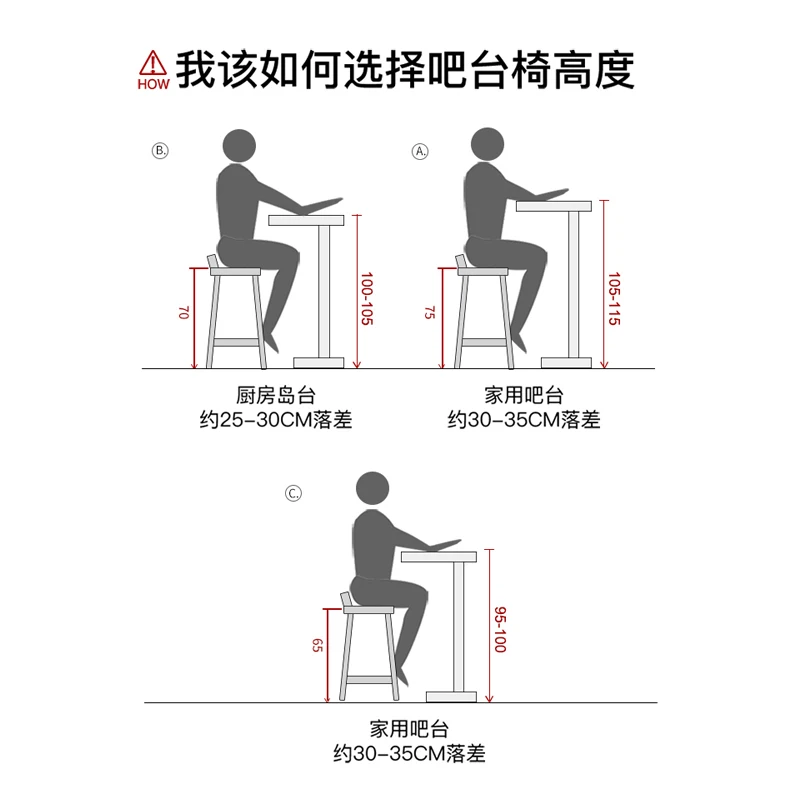 HOW 我该如何选择吧台椅高度

B.

70

100-105

厨房岛台
约25-30CM落差

A.

75

105-115

家用吧台
约30-35CM落差

C.

65

95-100

家用吧台
约30-35CM落差