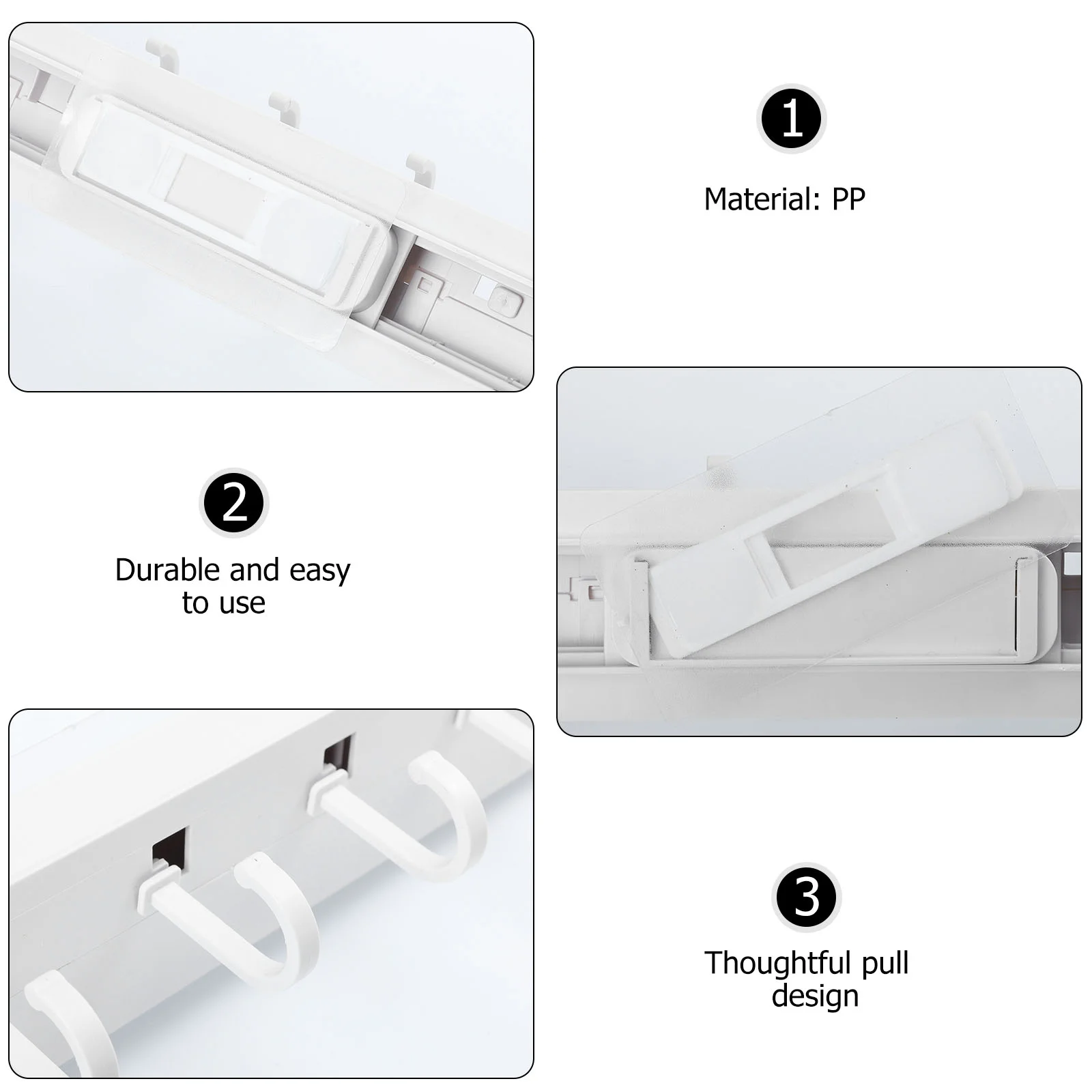 1

Material: PP

2

Durable and easy to use

3

Thoughtful pull design