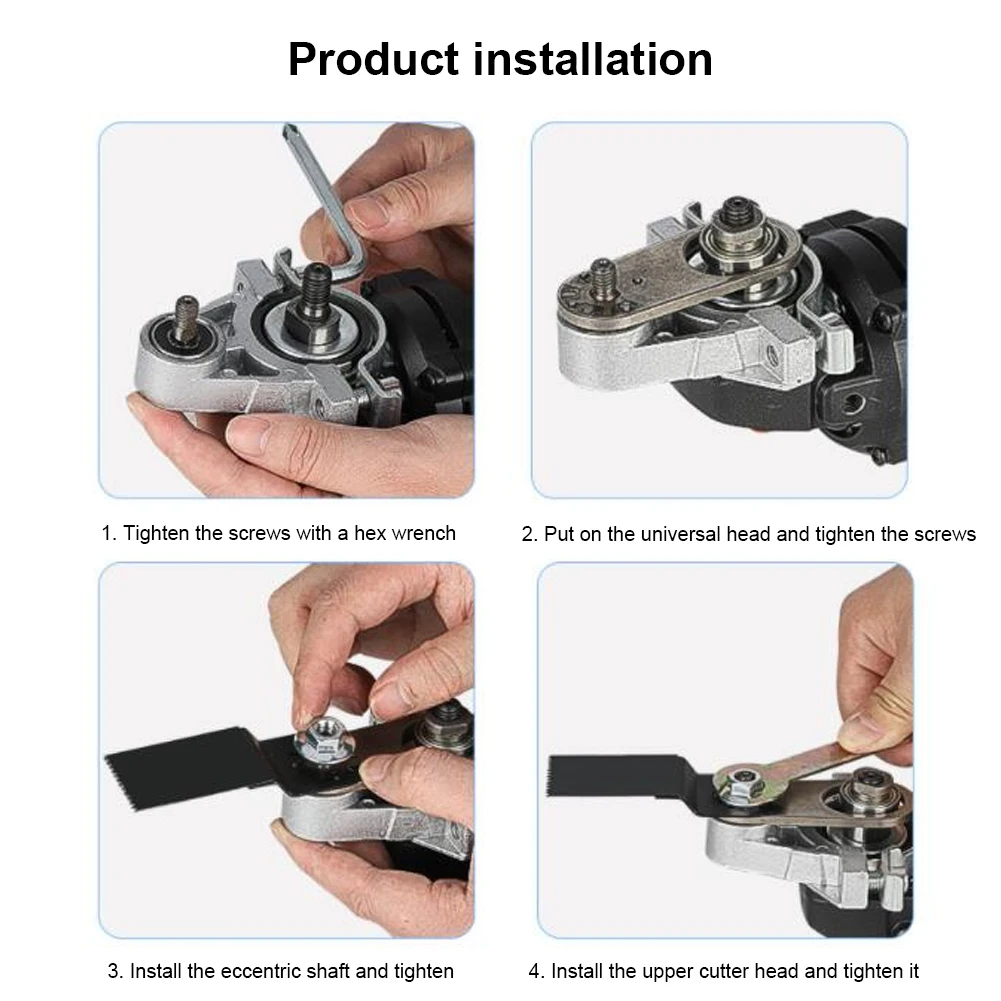 Product installation

1. Tighten the screws with a hex wrench

2. Put on the universal head and tighten the screws

3. Install the eccentric shaft and tighten

4. Install the upper cutter head and tighten it