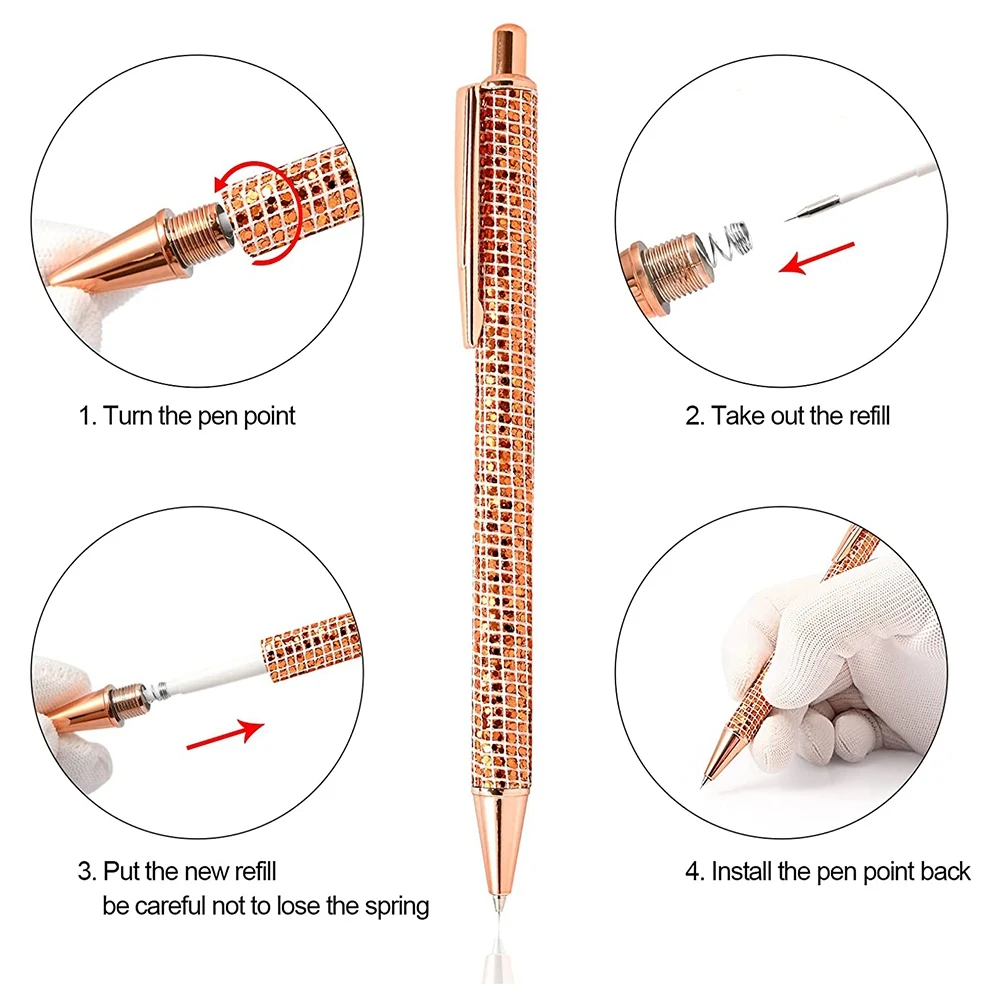 1. Turn the pen point

2. Take out the refill

3. Put the new refill
be careful not to lose the spring

4. Install the pen point back