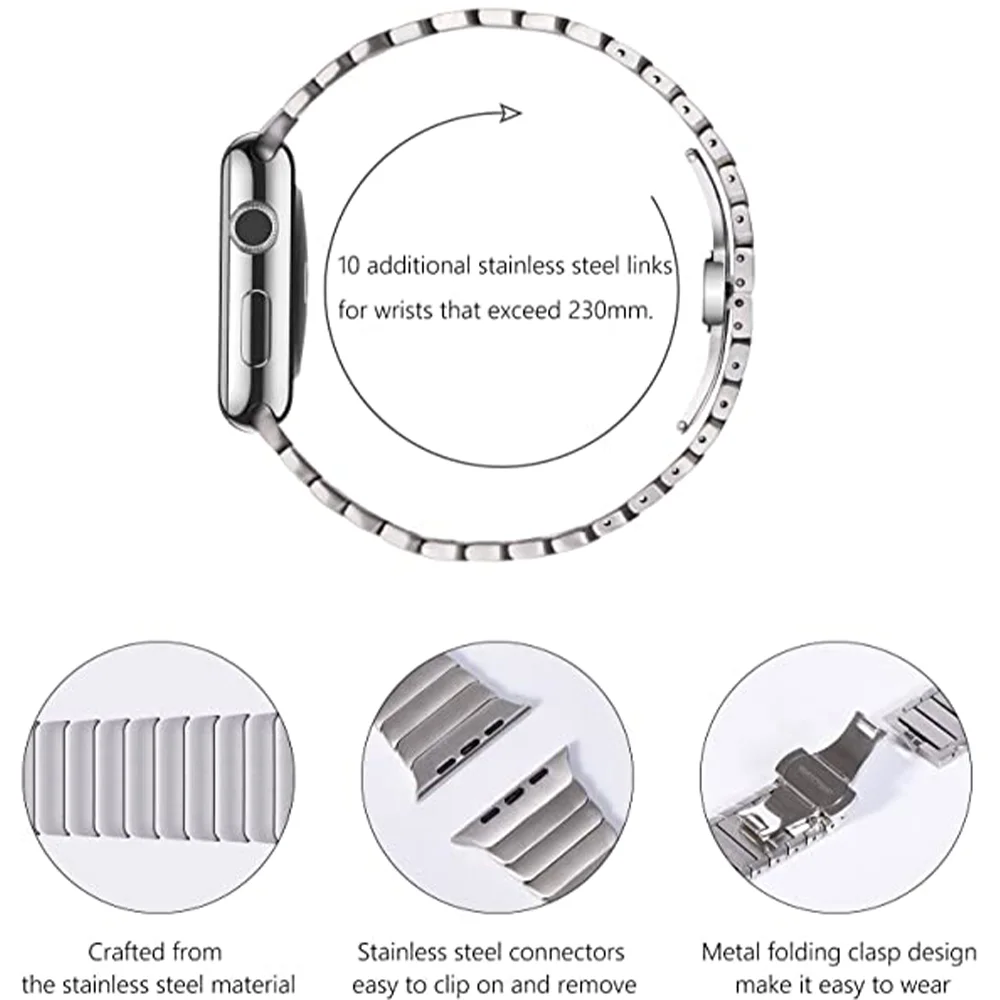 10 additional stainless steel links for wrists that exceed 230mm.

Crafted from the stainless steel material

Stainless steel connectors easy to clip on and remove

Metal folding clasp design make it easy to wear