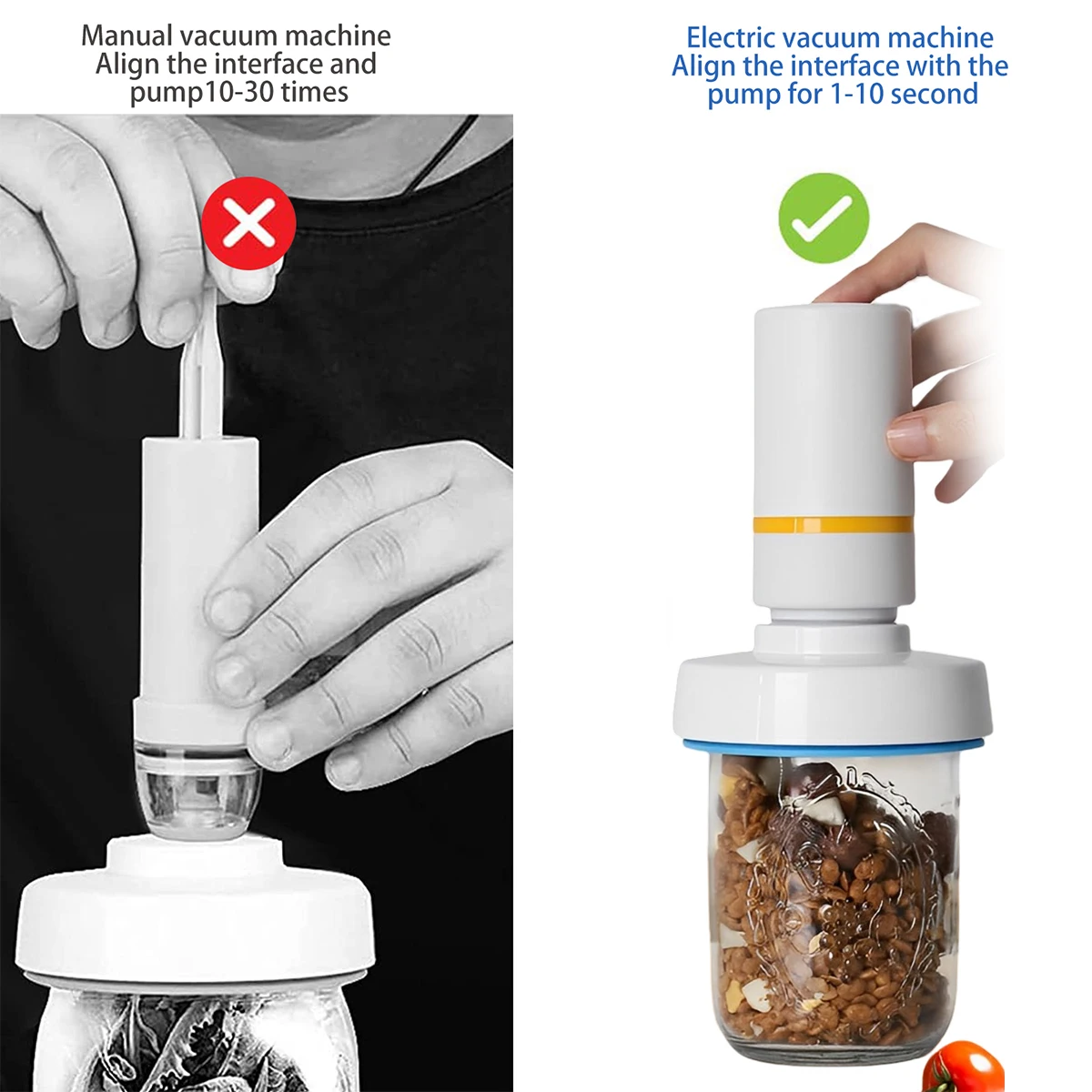 Manual vacuum machine
Align the interface and pump10-30 times

Electric vacuum machine
Align the interface with the pump for 1-10 second