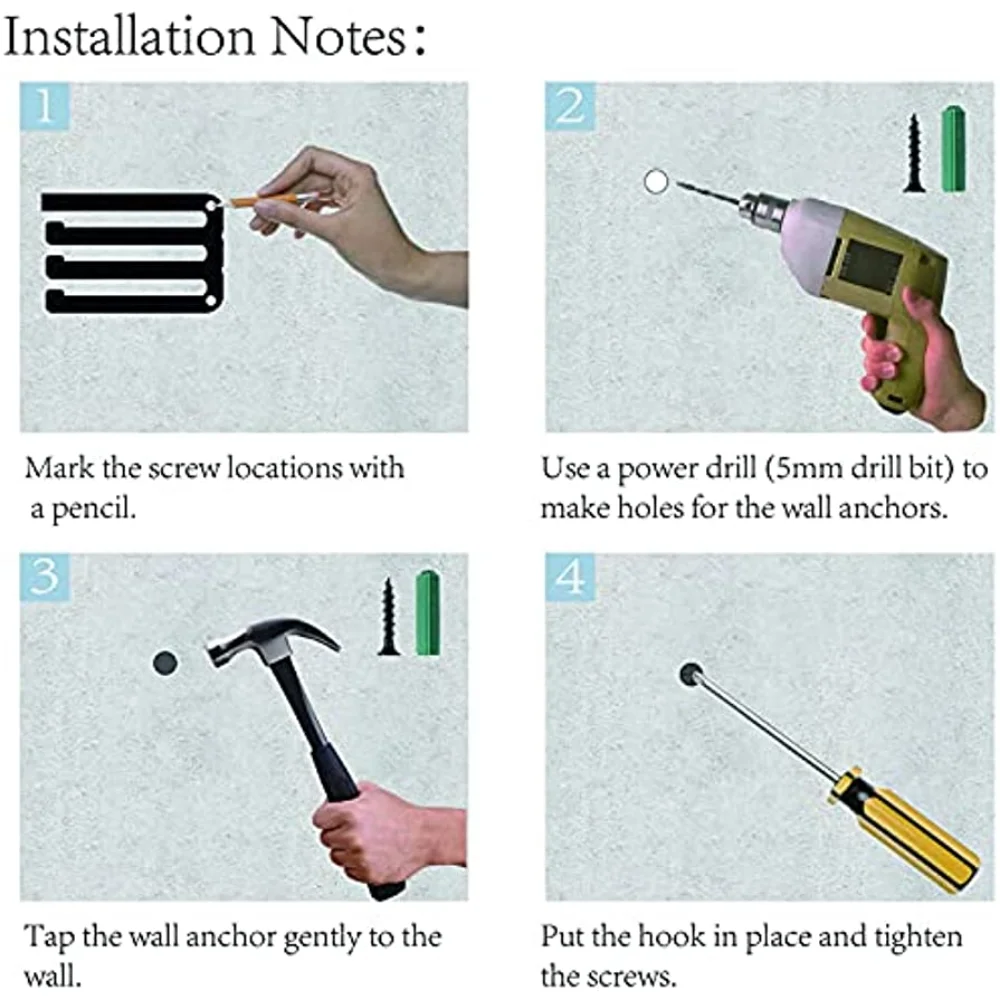 Installation Notes:

1

Mark the screw locations with a pencil.

2

Use a power drill (5mm drill bit) to make holes for the wall anchors.

3

Tap the wall anchor gently to the wall.

4

Put the hook in place and tighten the screws.