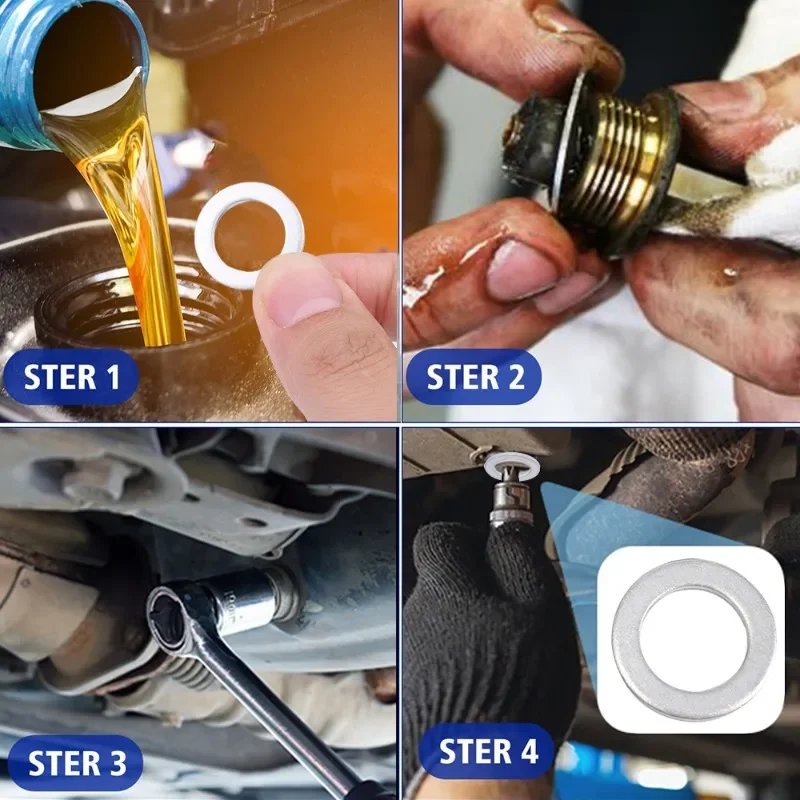 STER 1

STER 2

STER 3

STER 4