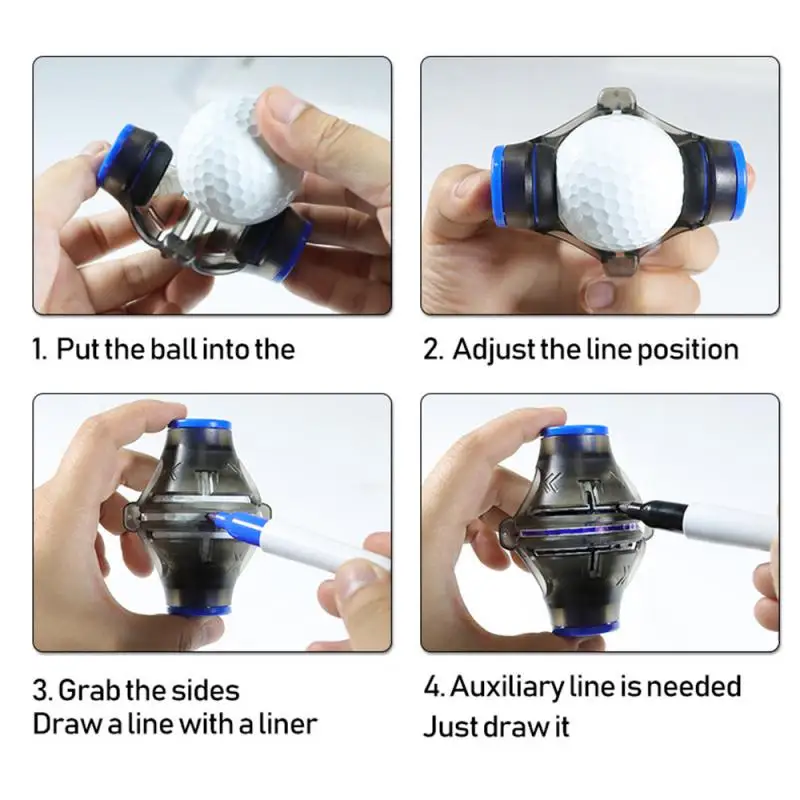 1. Put the ball into the

2. Adjust the line position

3. Grab the sides
Draw a line with a liner

4. Auxiliary line is needed
Just draw it