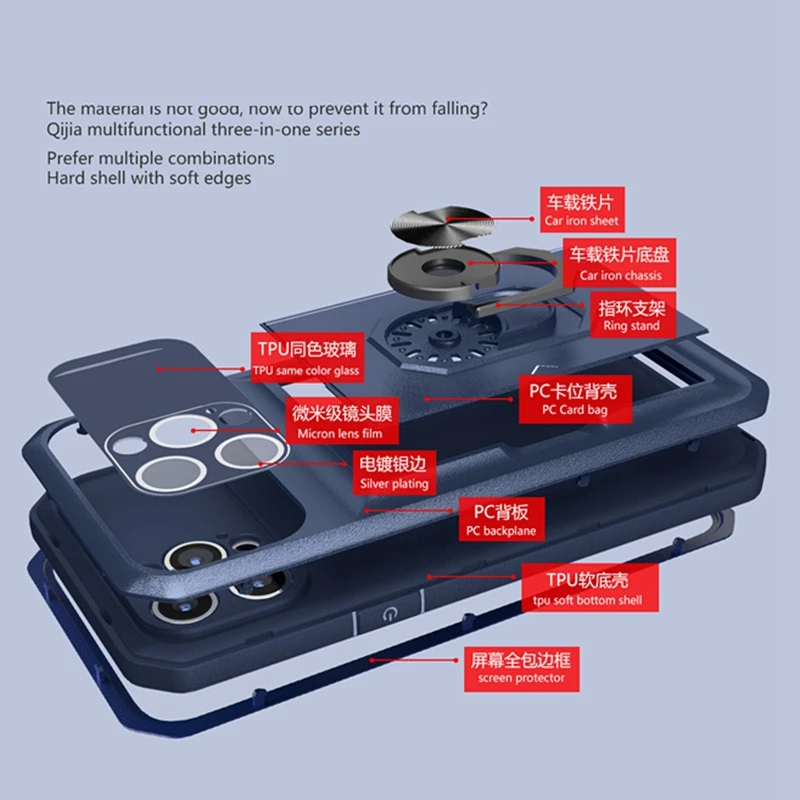 The material is not good, how to prevent it from falling?
Qijia multifunctional three-in-one series

Prefer multiple combinations
Hard shell with soft edges

车载铁片
Car iron sheet

车载铁片底盘
Car iron chassis

指环支架
Ring stand

TPU同色玻璃
TPU same color glass

PC卡位背壳
PC Card bag

微米级镜头膜
Micron lens film

电镀银边
Silver plating

PC背板
PC backplane

TPU软底壳
tpu soft bottom shell

屏幕全包边框
screen protector