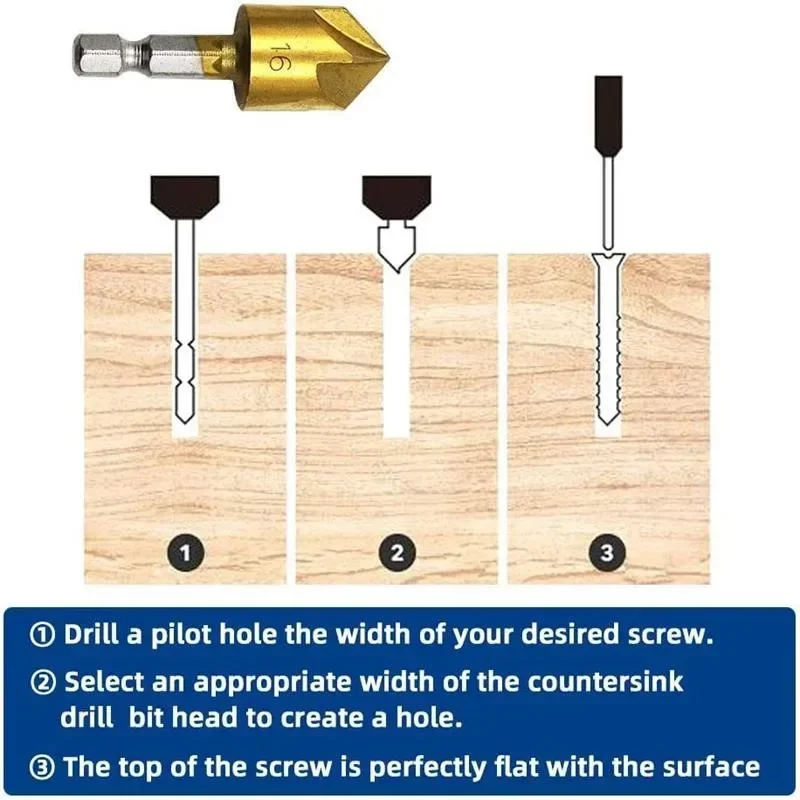 16

1

2

3

① Drill a pilot hole the width of your desired screw.

② Select an appropriate width of the countersink drill bit head to create a hole.

③ The top of the screw is perfectly flat with the surface