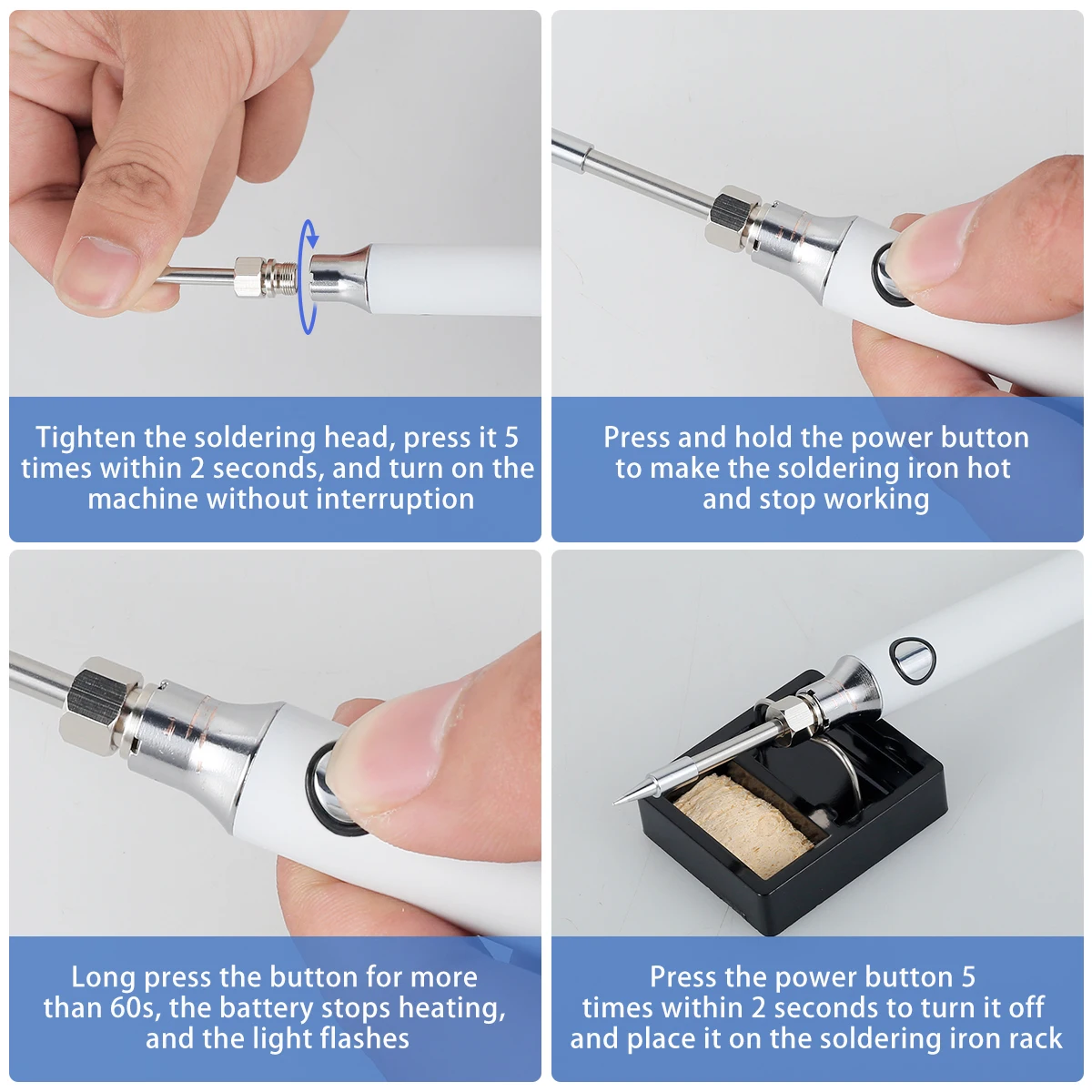 Tighten the soldering head, press it 5 times within 2 seconds, and turn on the machine without interruption

Press and hold the power button to make the soldering iron hot and stop working

Long press the button for more than 60s, the battery stops heating, and the light flashes

Press the power button 5 times within 2 seconds to turn it off and place it on the soldering iron rack