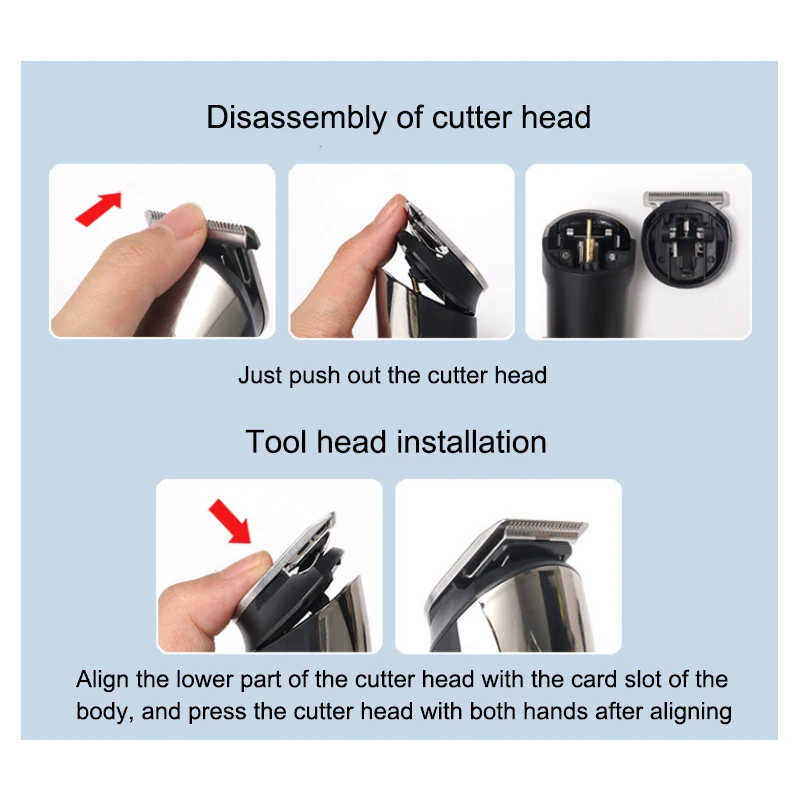 Disassembly of cutter head

Just push out the cutter head

Tool head installation

Align the lower part of the cutter head with the card slot of the body, and press the cutter head with both hands after aligning