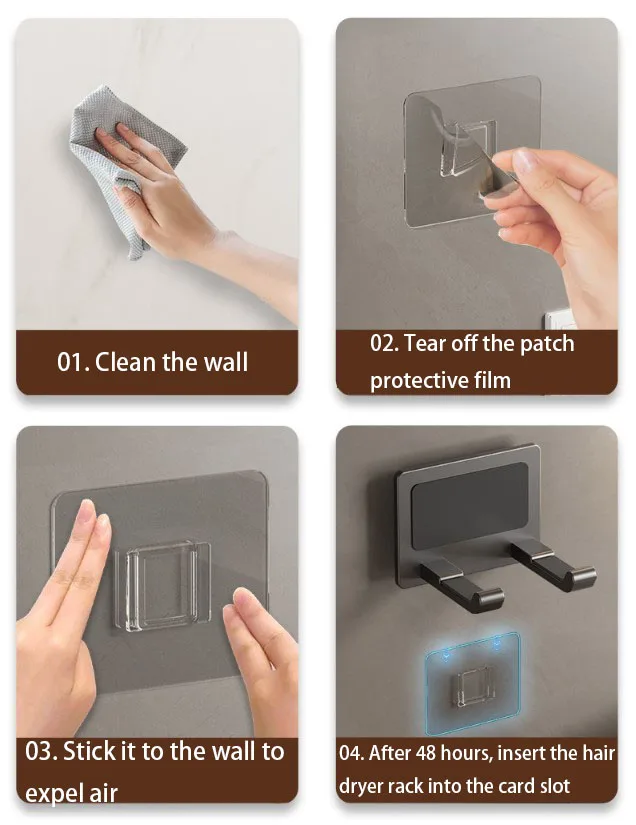 01. Clean the wall

02. Tear off the patch protective film

03. Stick it to the wall to expel air

04. After 48 hours, insert the hair dryer rack into the card slot