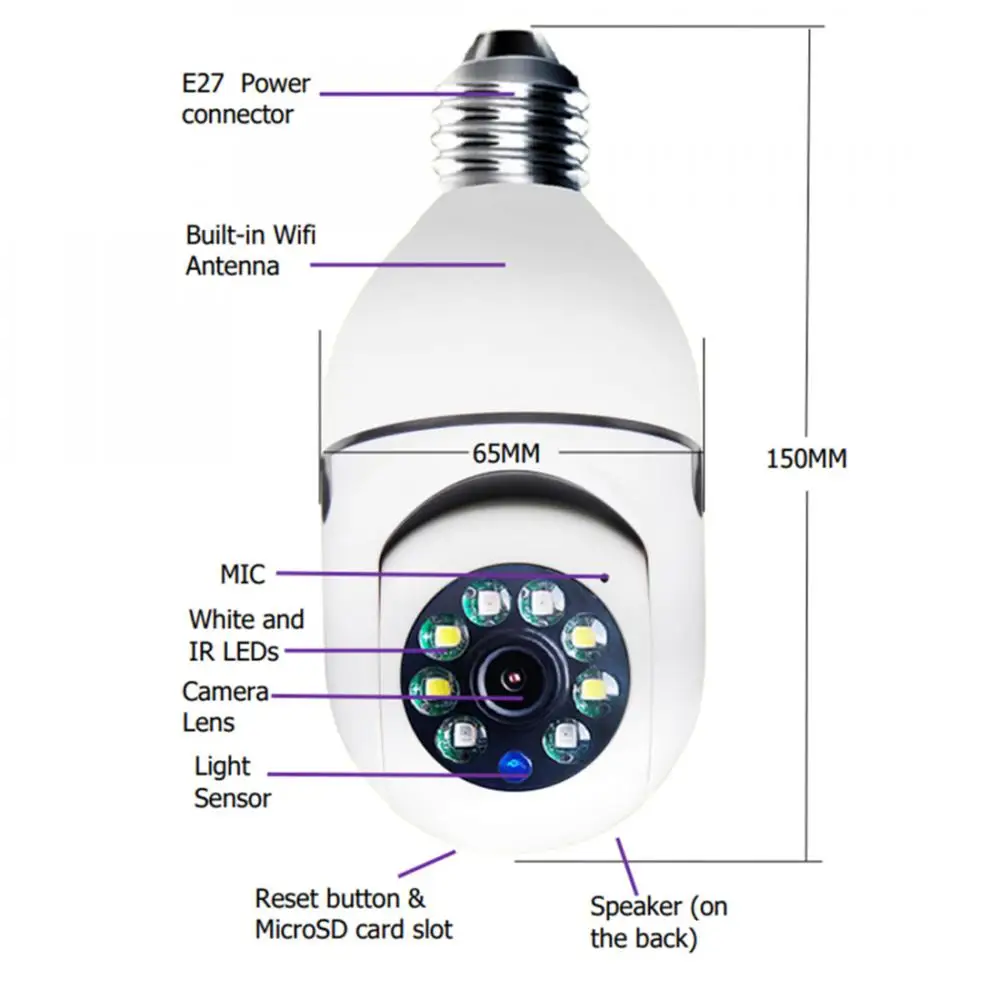 E27 Power connector

Built-in Wifi Antenna

65MM

150MM

MIC

White and IR LEDs

Camera Lens

Light Sensor

Reset button & MicroSD card slot

Speaker (on the back)