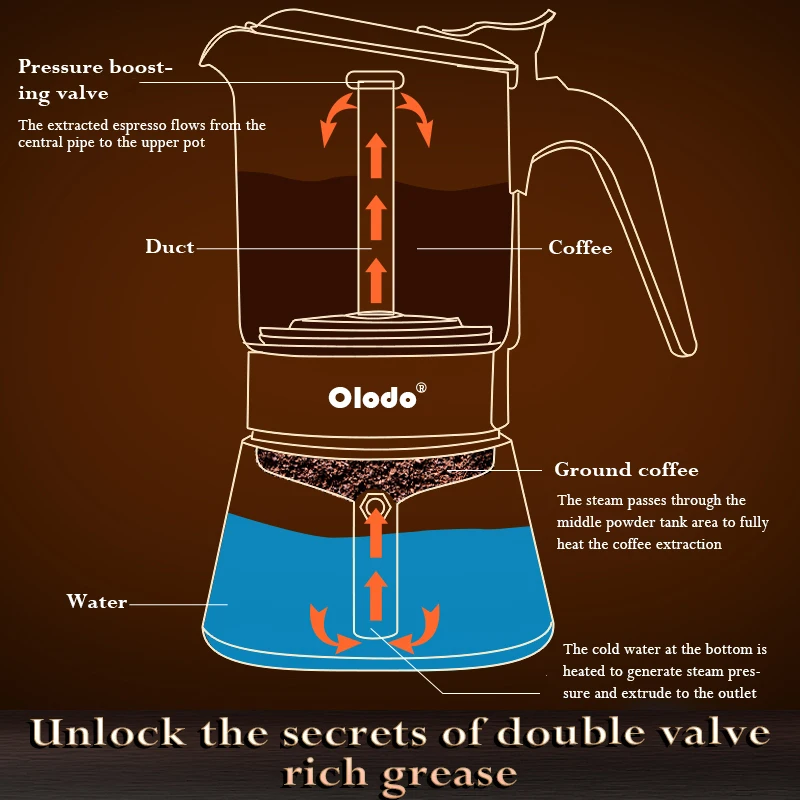 Pressure boosting valve

The extracted espresso flows from the central pipe to the upper pot

Duct

Coffee

Olodo®

Ground coffee

The steam passes through the middle powder tank area to fully heat the coffee extraction

Water

The cold water at the bottom is heated to generate steam pressure and extrude to the outlet

Unlock the secrets of double valve rich grease