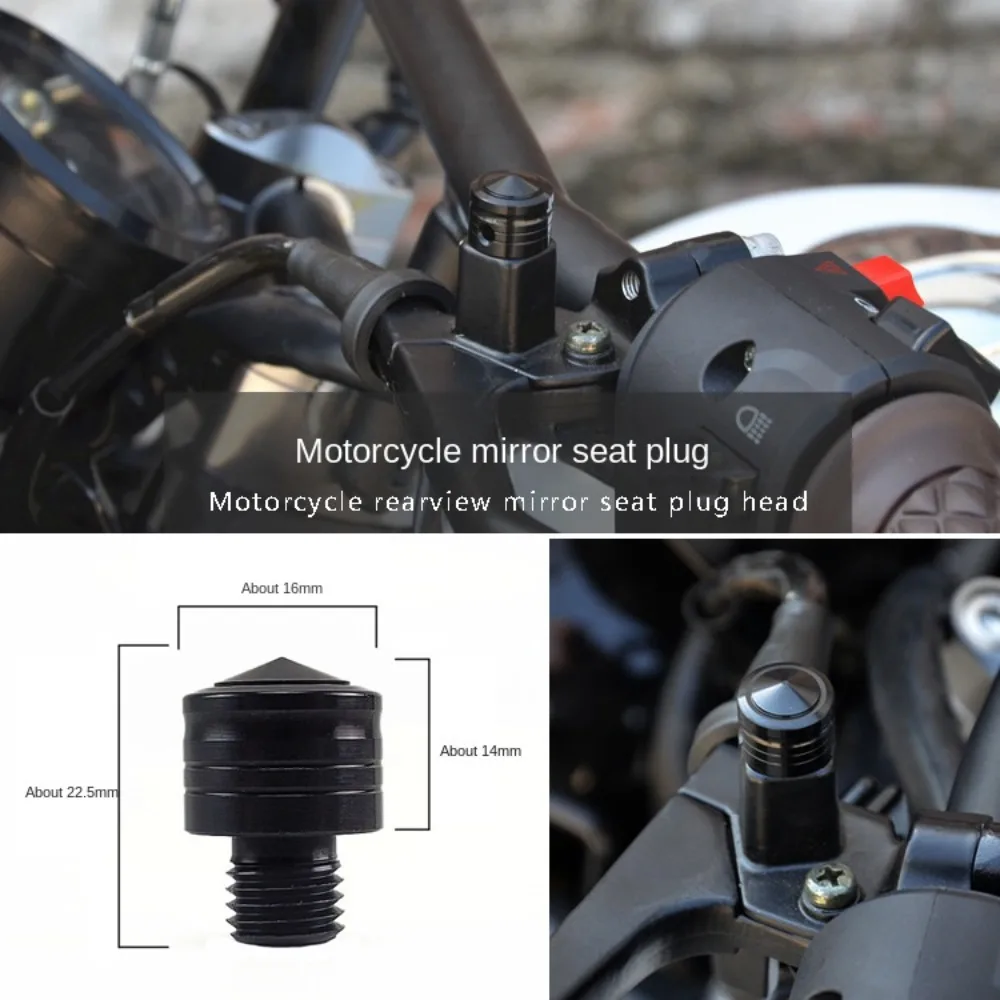 Motorcycle mirror seat plug

Motorcycle rearview mirror seat plug head

About 16mm

About 14mm

About 22.5mm