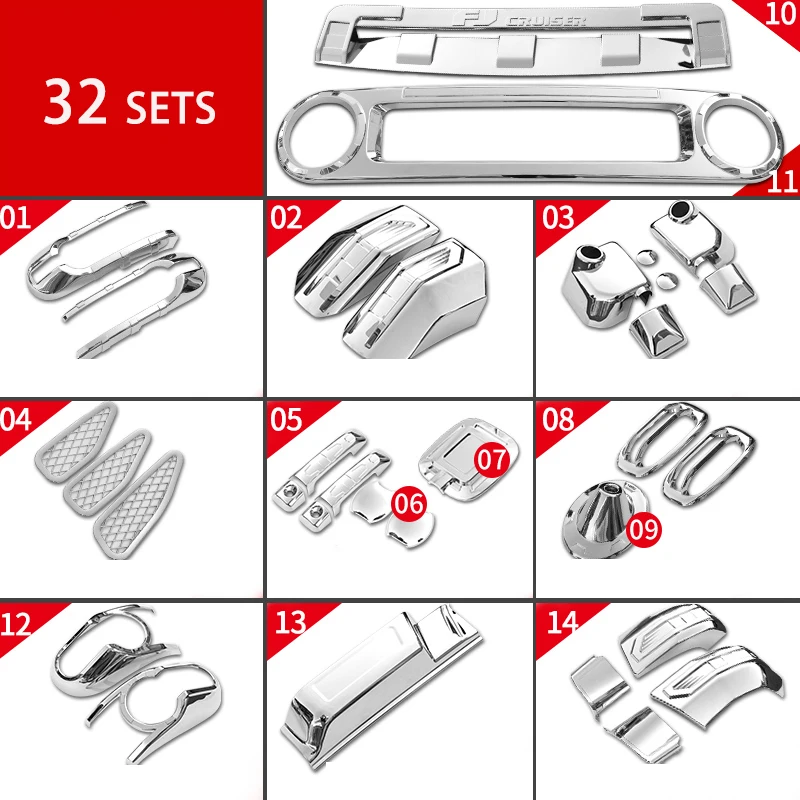 32 SETS

FJ CRUISER

10

11

01

02

03

04

05

06

07

08

09

12

13

14