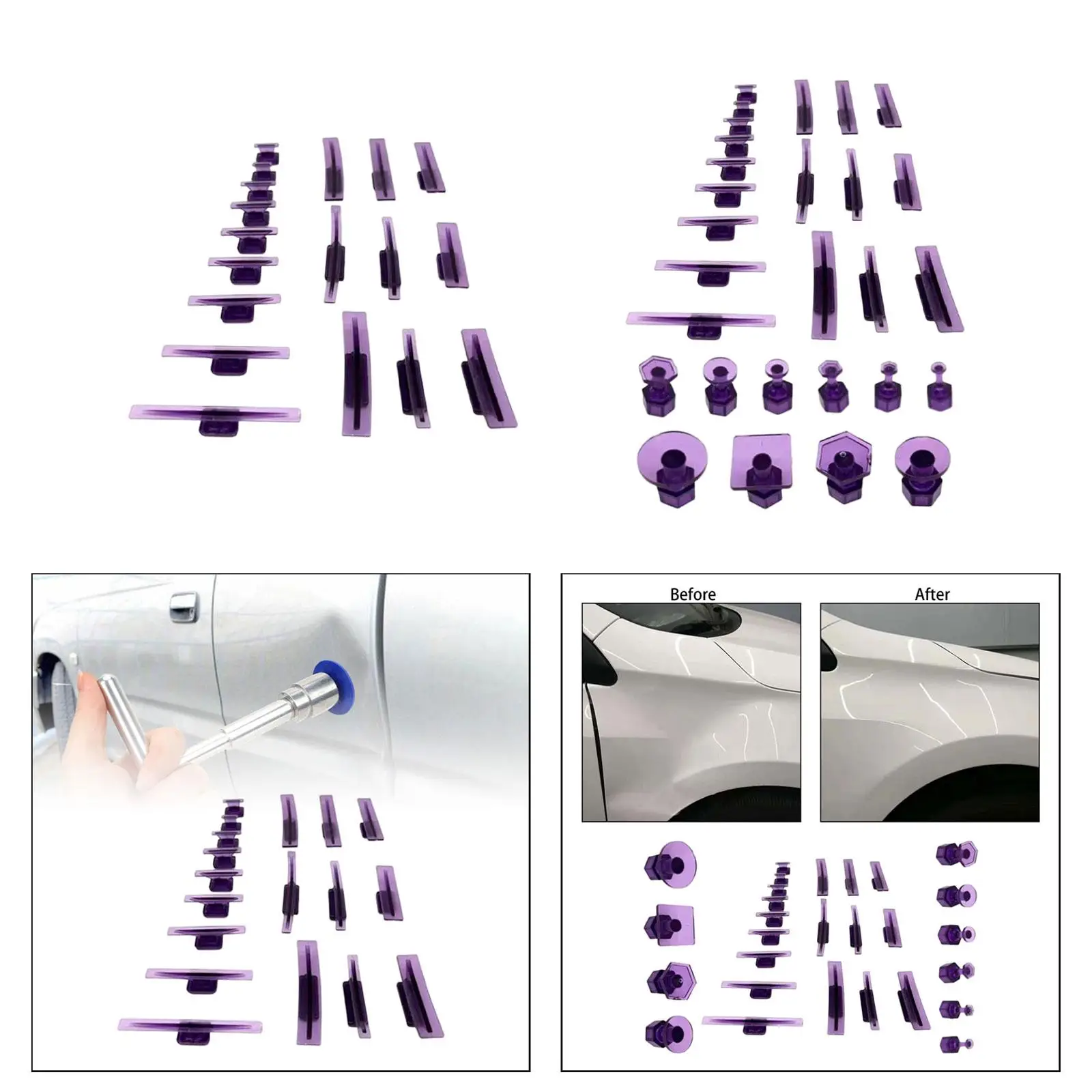 Before

After