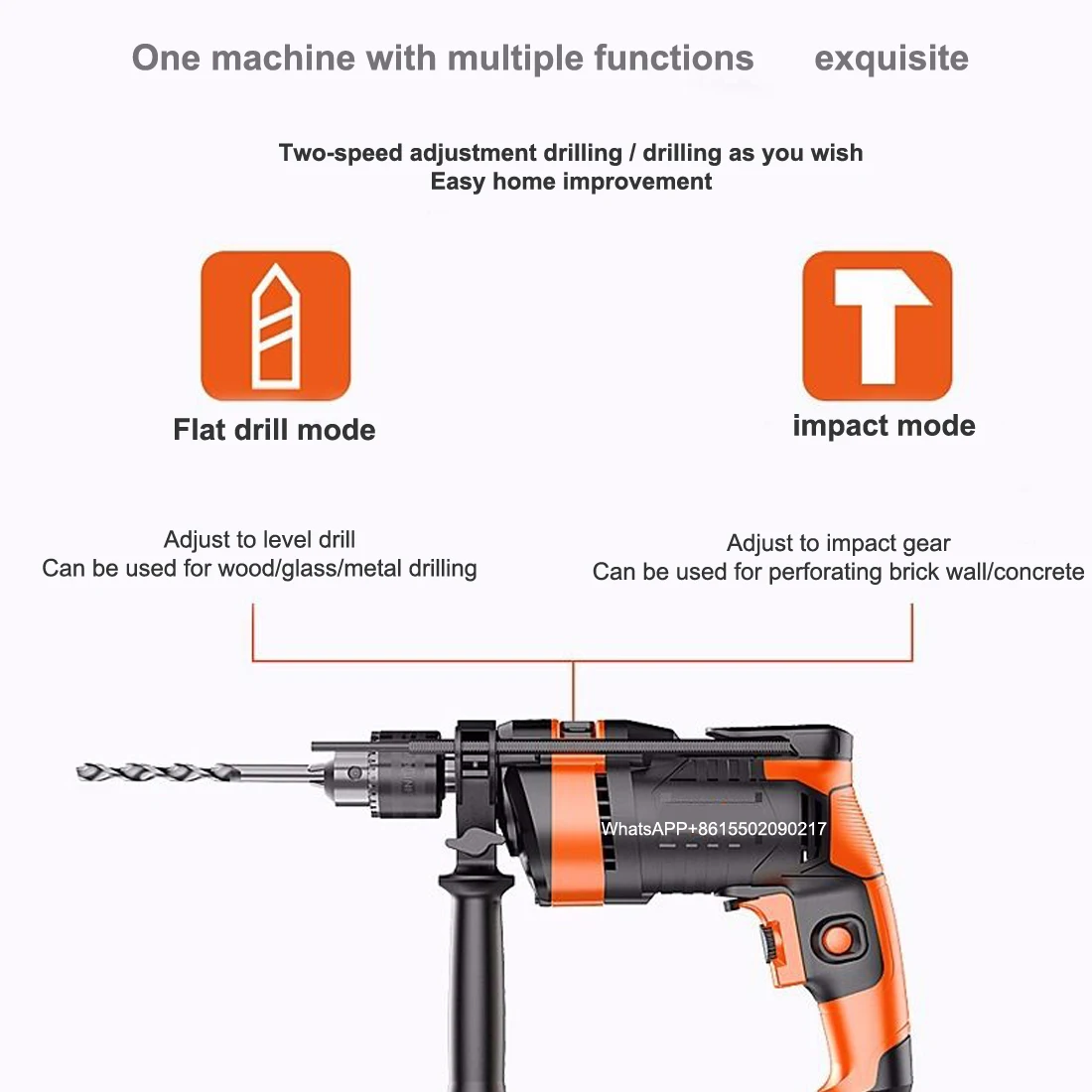 One machine with multiple functions exquisite

Two-speed adjustment drilling / drilling as you wish
Easy home improvement

Flat drill mode

impact mode

Adjust to level drill
Can be used for wood/glass/metal drilling

Adjust to impact gear
Can be used for perforating brick wall/concrete

WhatsAPP+8615502090217